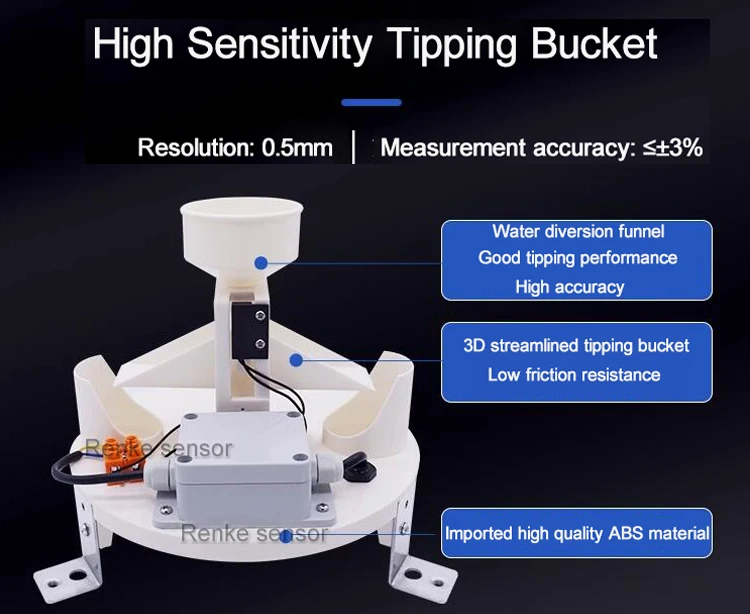 High Sensitivity Tipping Bucket

Resolution: 0.5mm | Measurement accuracy: ≤±3%

Water diversion funnel
Good tipping performance
High accuracy

3D streamlined tipping bucket
Low friction resistance

Renke sensor

Renke sensor

Imported high quality ABS material