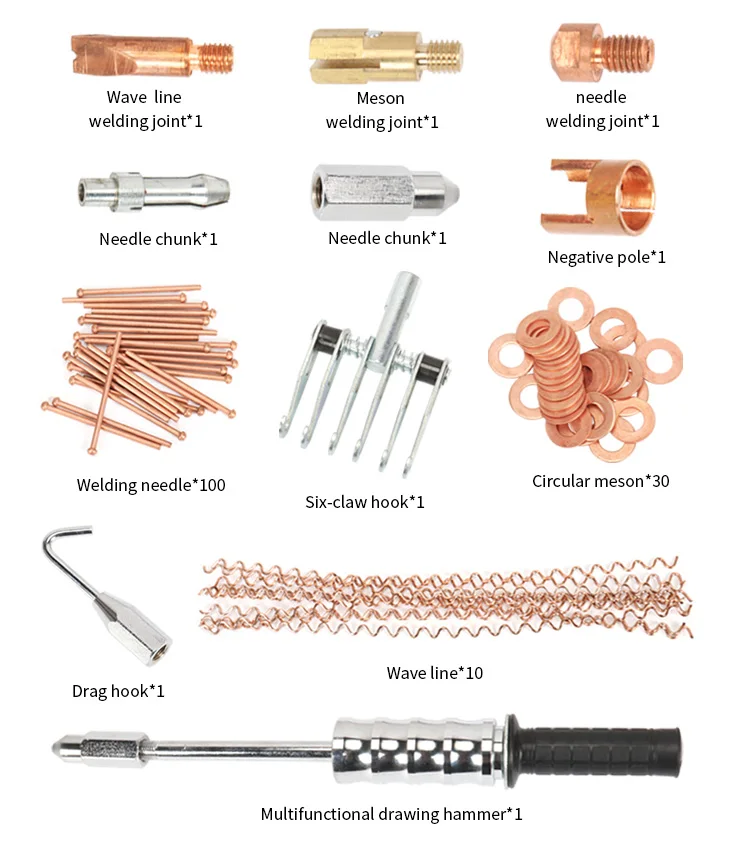 Wave line welding joint*1

Meson welding joint*1

needle welding joint*1

Needle chunk*1

Needle chunk*1

Negative pole*1

Welding needle*100

Six-claw hook*1

Circular meson*30

Drag hook*1

Wave line*10

Multifunctional drawing hammer*1