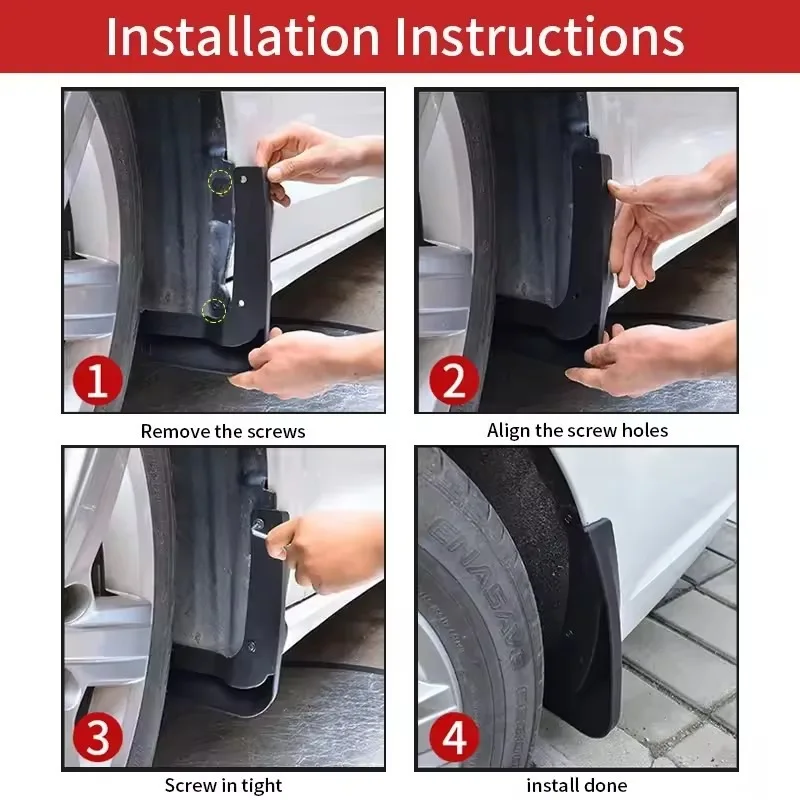 Installation Instructions

1

Remove the screws

2

Align the screw holes

3

Screw in tight

4

install done