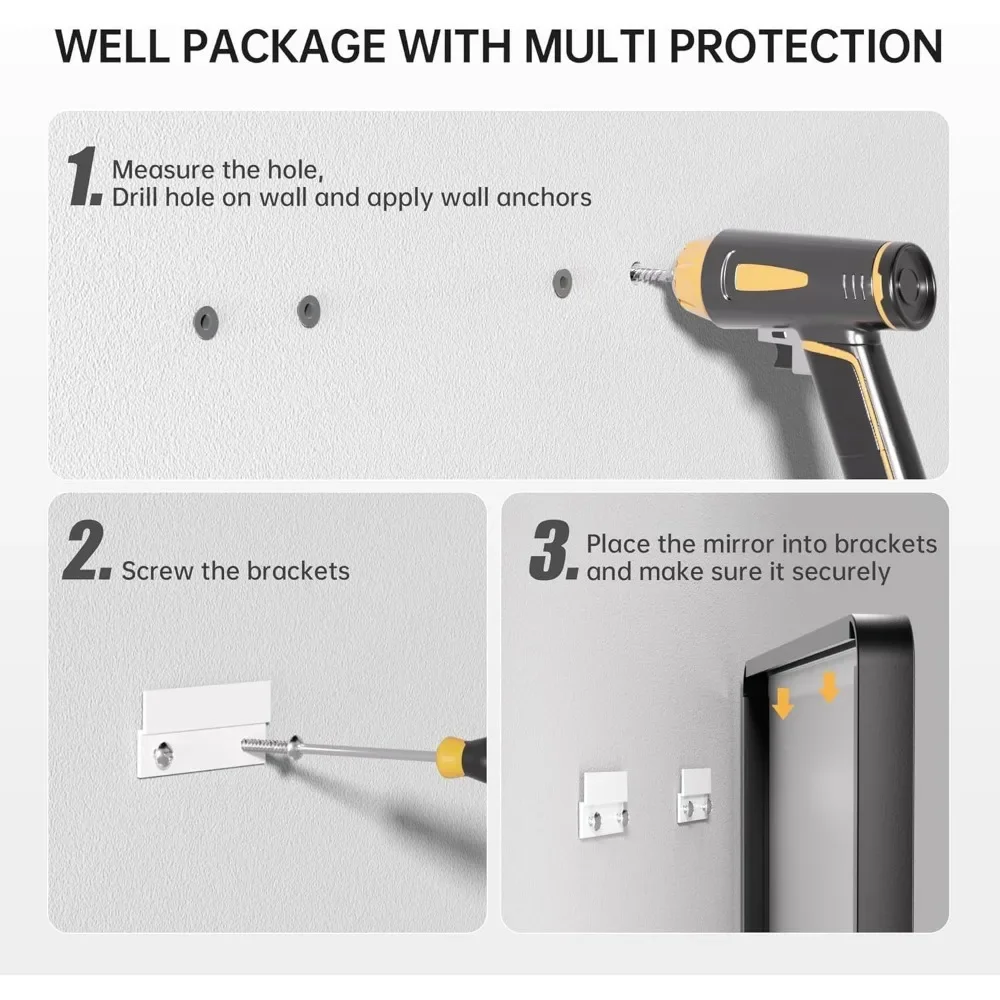 WELL PACKAGE WITH MULTI PROTECTION

1. Measure the hole, Drill hole on wall and apply wall anchors

2. Screw the brackets

3. Place the mirror into brackets and make sure it securely