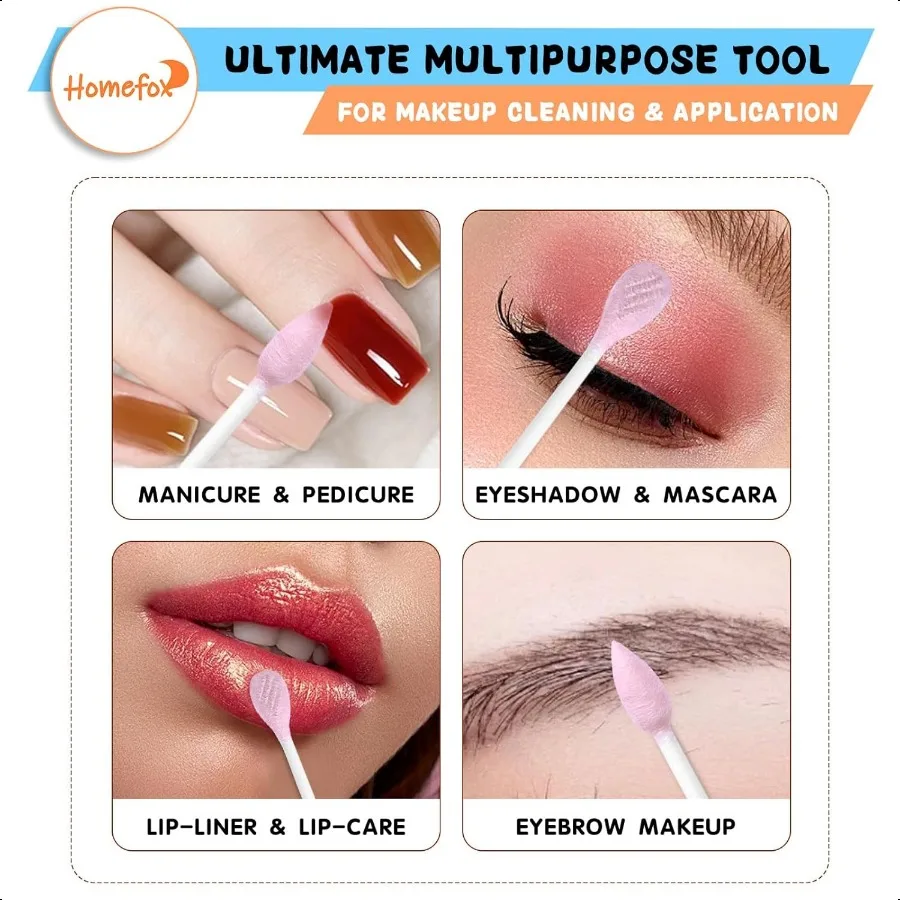 Homefox

ULTIMATE MULTIPURPOSE TOOL

FOR MAKEUP CLEANING & APPLICATION

MANICURE & PEDICURE

EYESHADOW & MASCARA

LIP-LINER & LIP-CARE

EYEBROW MAKEUP