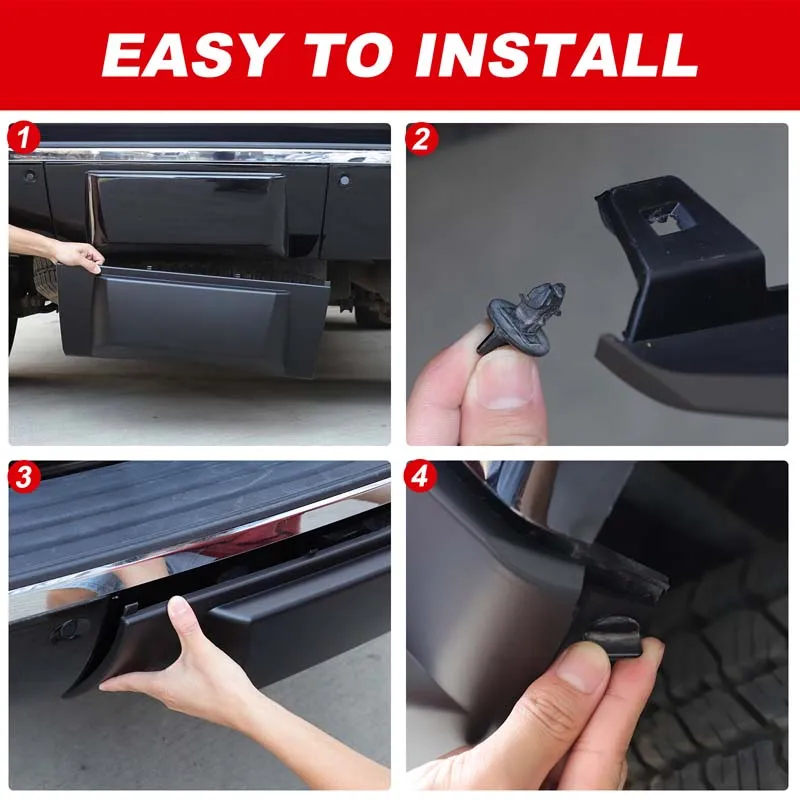 EASY TO INSTALL

1

2

3

4