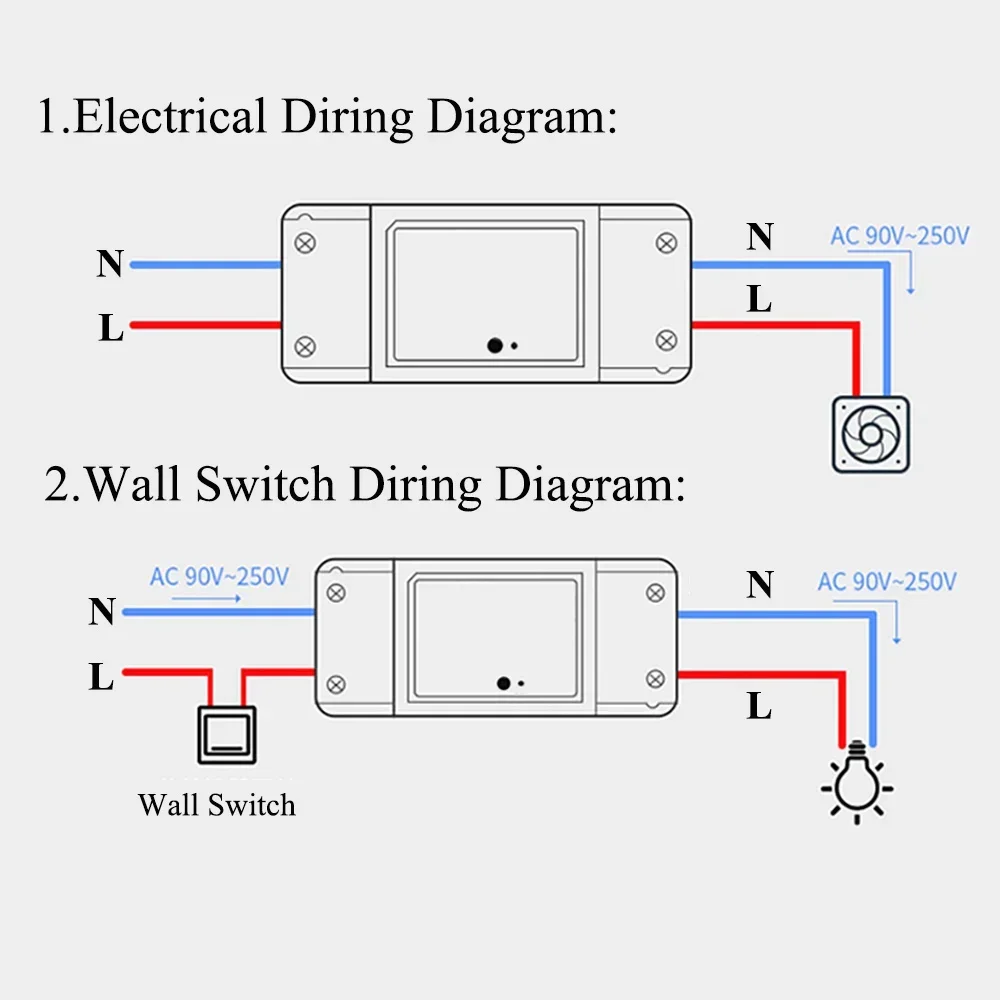 1.Electrical Diring Diagram:

N
L

N
L
AC 90V~250V

2.Wall Switch Diring Diagram:

AC 90V~250V
N
L

Wall Switch

N
L
AC 90V~250V