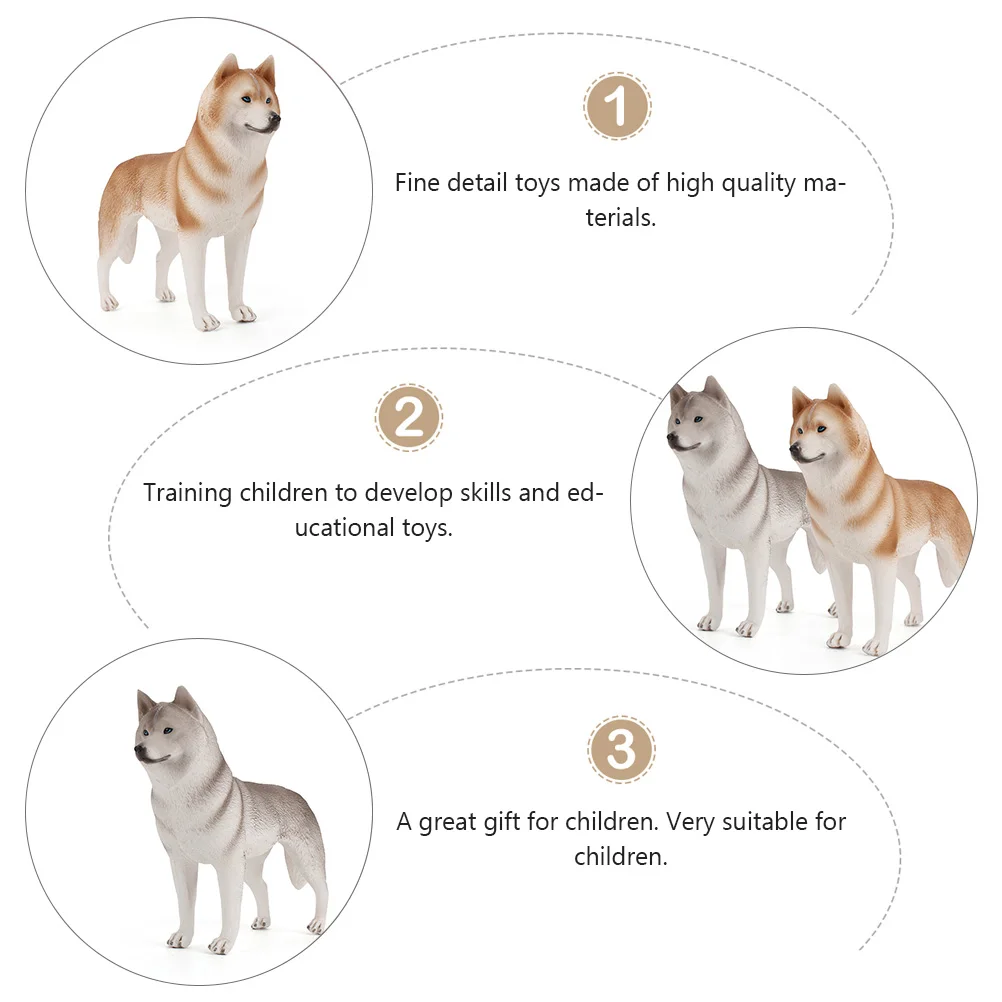 1

Fine detail toys made of high quality materials.

2

Training children to develop skills and educational toys.

3

A great gift for children. Very suitable for children.