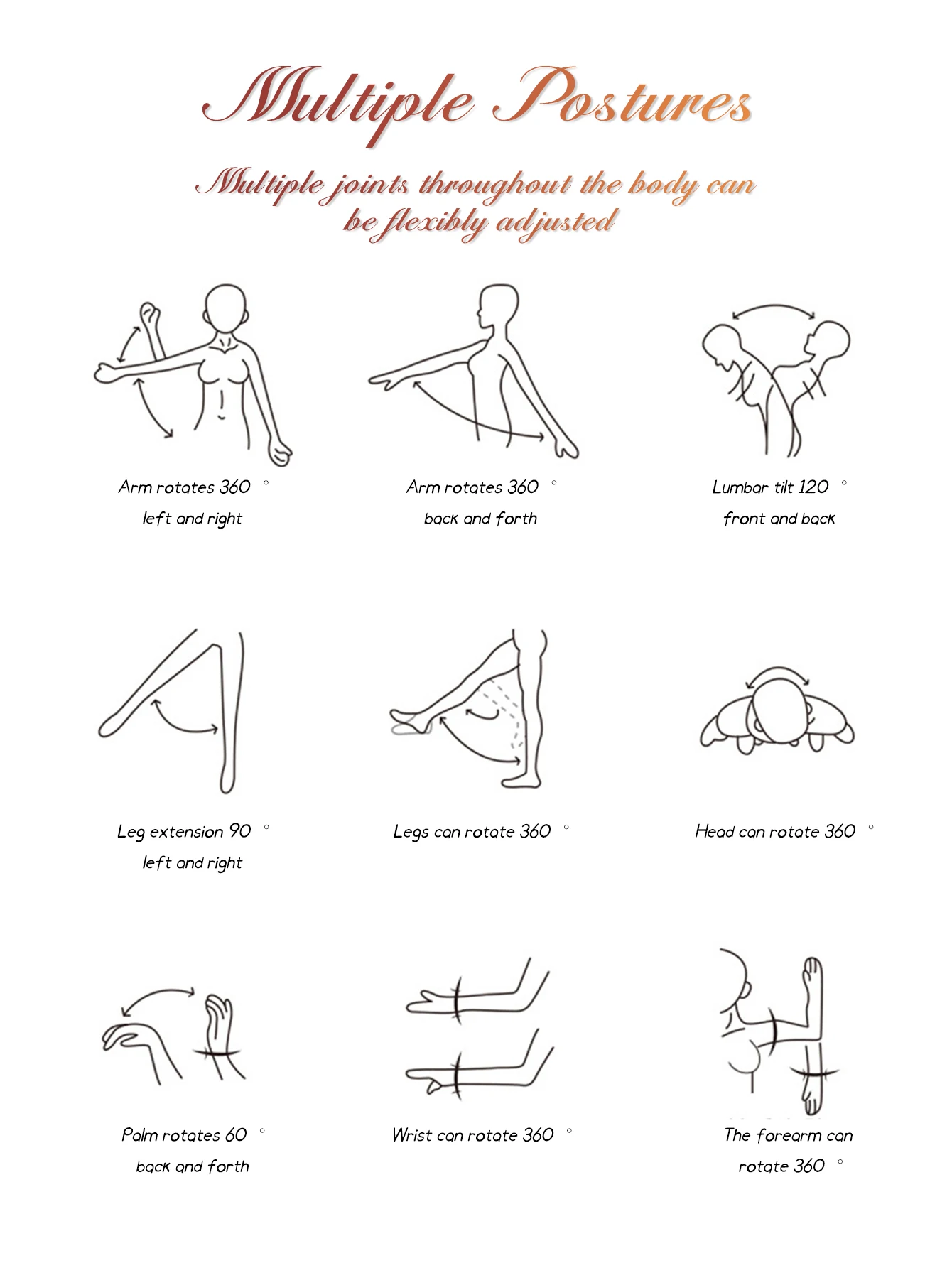 Multiple Postures

Multiple joints throughout the body can be flexibly adjusted

Arm rotates 360 °
left and right

Arm rotates 360 °
back and forth

Lumbar tilt 120 °
front and back

Leg extension 90 °
left and right

Legs can rotate 360 °

Head can rotate 360 °

Palm rotates 60 °
back and forth

Wrist can rotate 360 °

The forearm can
rotate 360 °