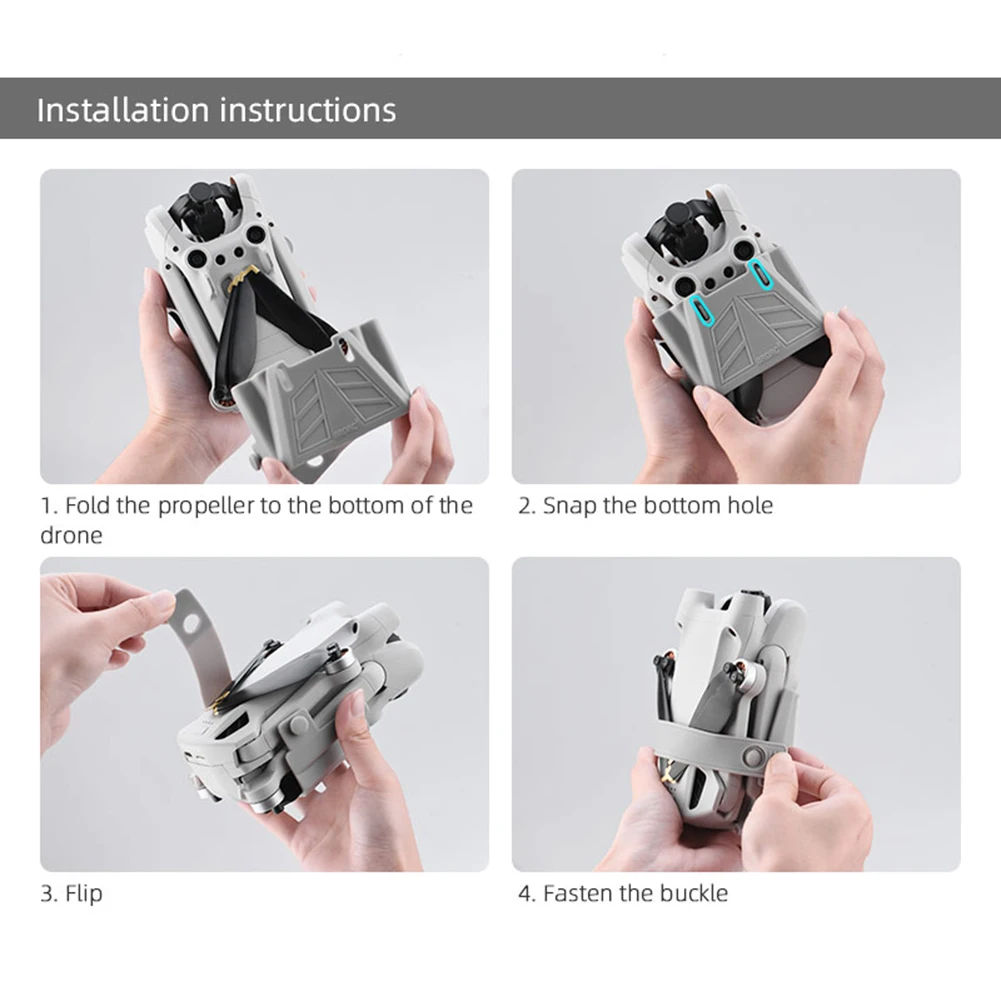 Installation instructions

1. Fold the propeller to the bottom of the drone

2. Snap the bottom hole

3. Flip

4. Fasten the buckle