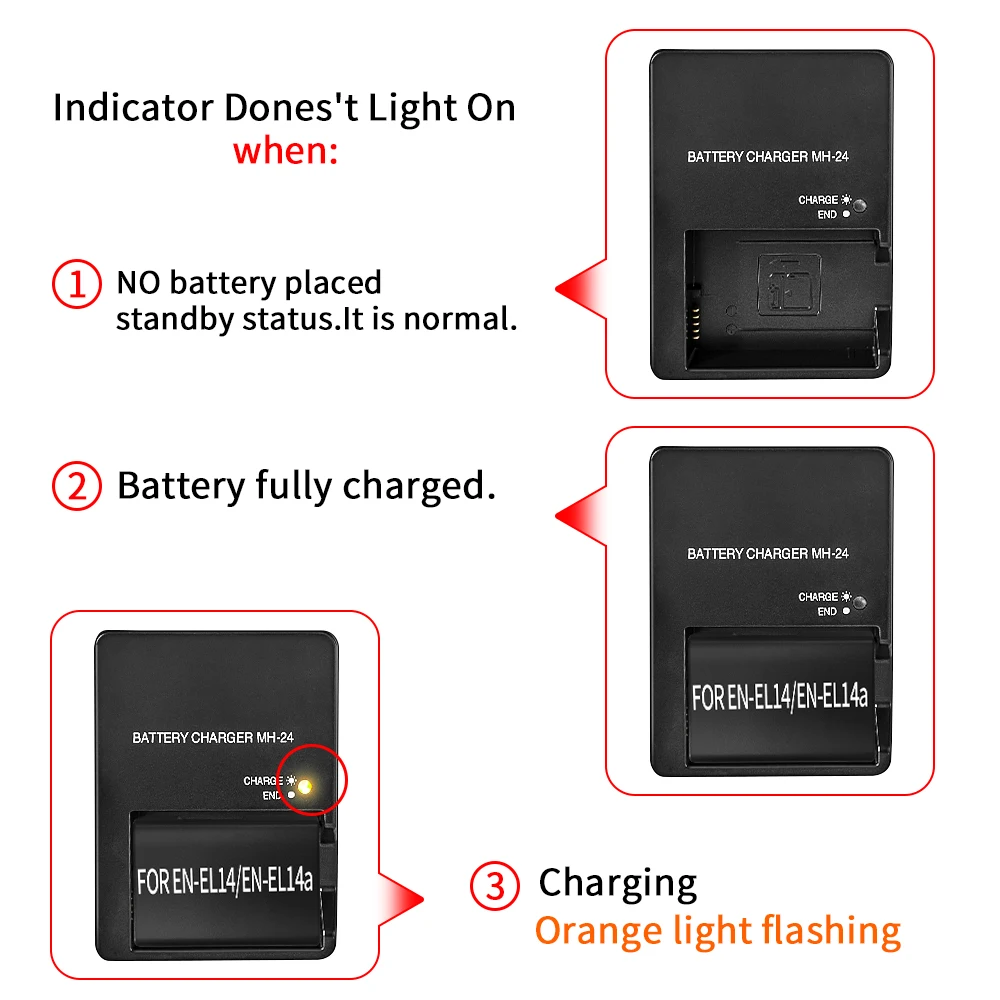 Indicator Dones't Light On
when:

BATTERY CHARGER MH-24
CHARGE
END

① NO battery placed standby status.It is normal.

② Battery fully charged.

BATTERY CHARGER MH-24
CHARGE
END
FOR EN-EL14/EN-EL14a

BATTERY CHARGER MH-24
CHARGE
END
FOR EN-EL14/EN-EL14a

③ Charging
Orange light flashing