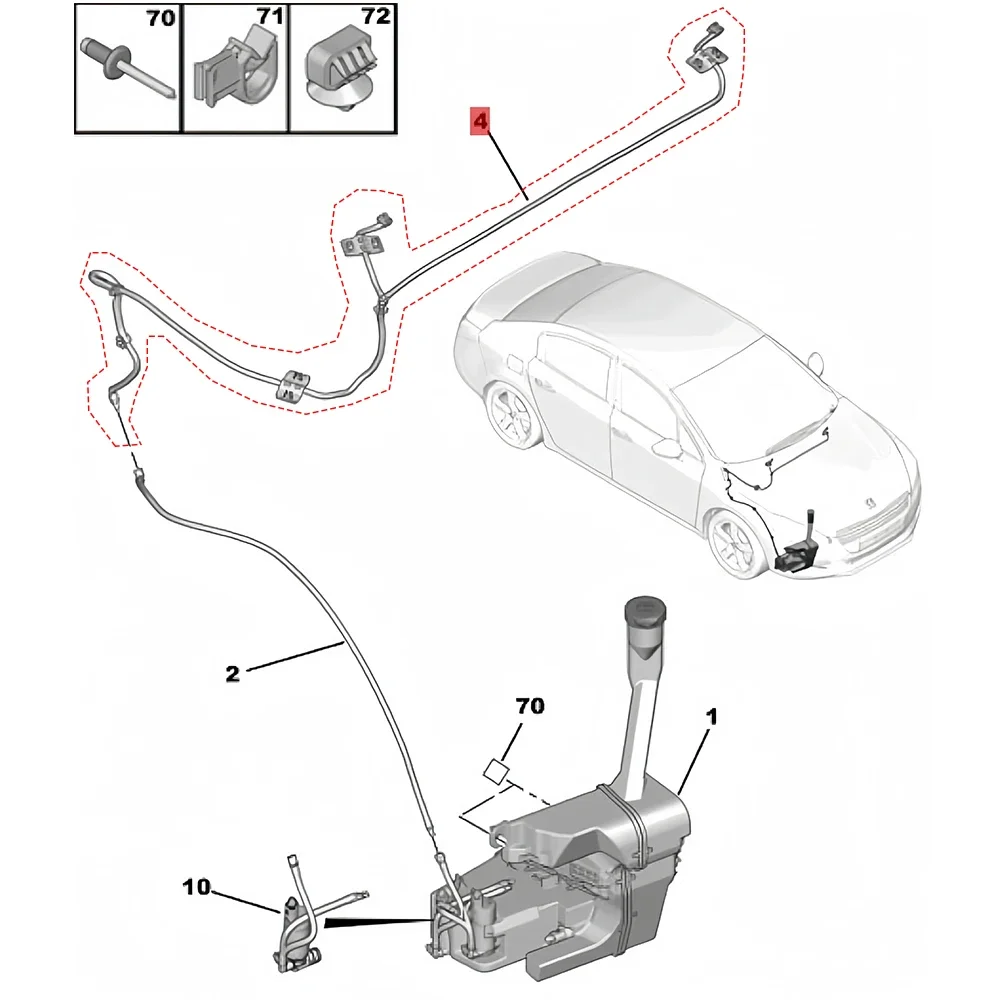 70
71
72
4
2
70
1
10