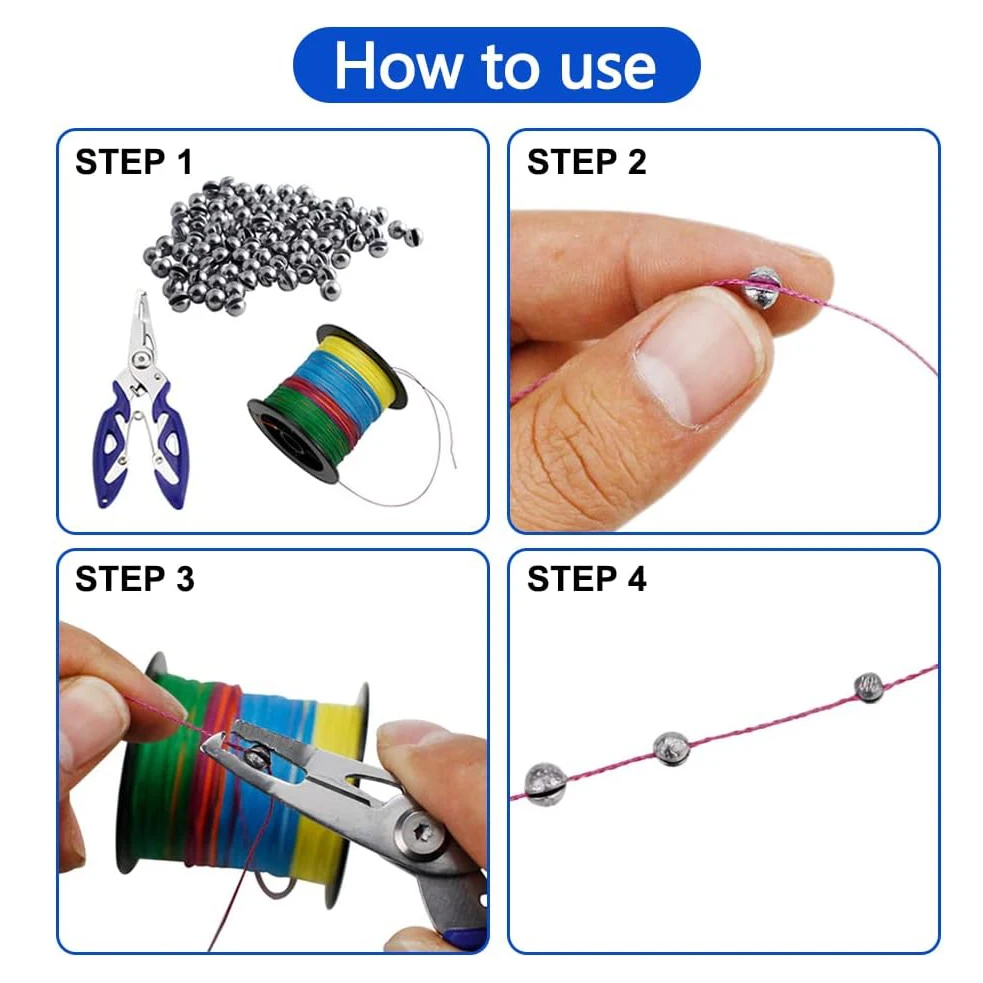 How to use

STEP 1

STEP 2

STEP 3

STEP 4