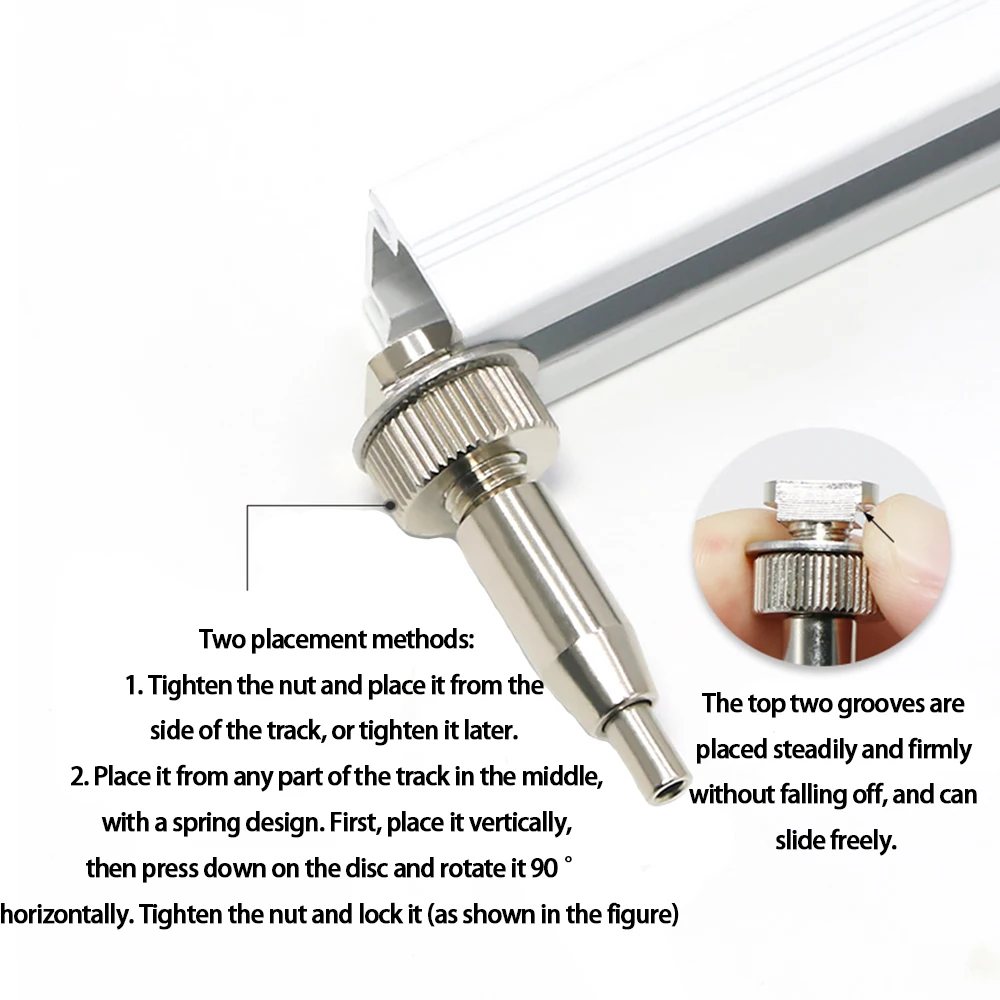 Two placement methods:
1. Tighten the nut and place it from the side of the track, or tighten it later.
2. Place it from any part of the track in the middle, with a spring design. First, place it vertically, then press down on the disc and rotate it 90 ° horizontally. Tighten the nut and lock it (as shown in the figure)

The top two grooves are placed steadily and firmly without falling off, and can slide freely.