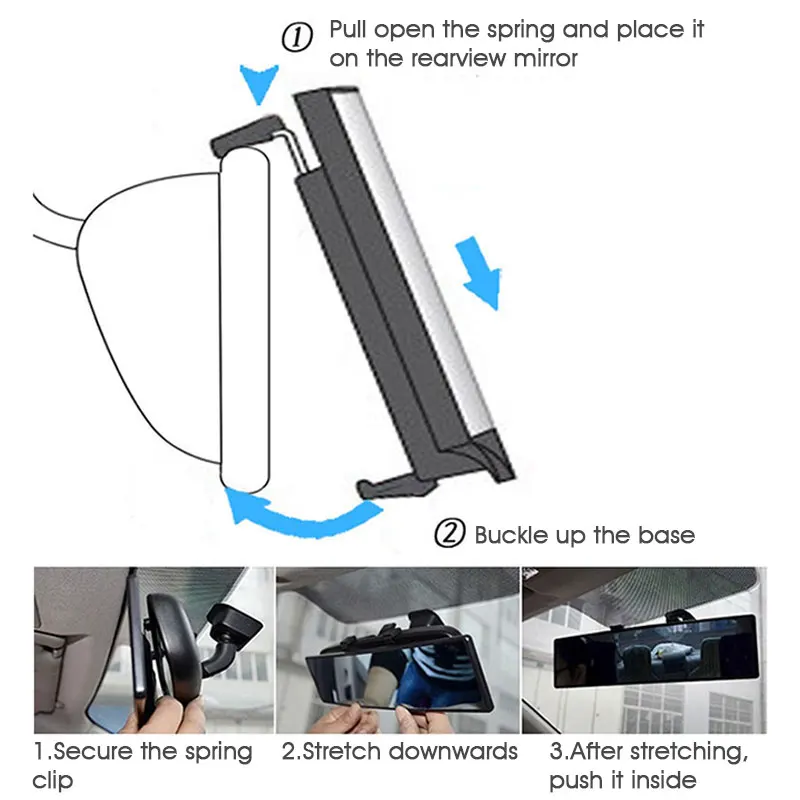 ① Pull open the spring and place it on the rearview mirror

② Buckle up the base

1.Secure the spring clip

2.Stretch downwards

3.After stretching, push it inside