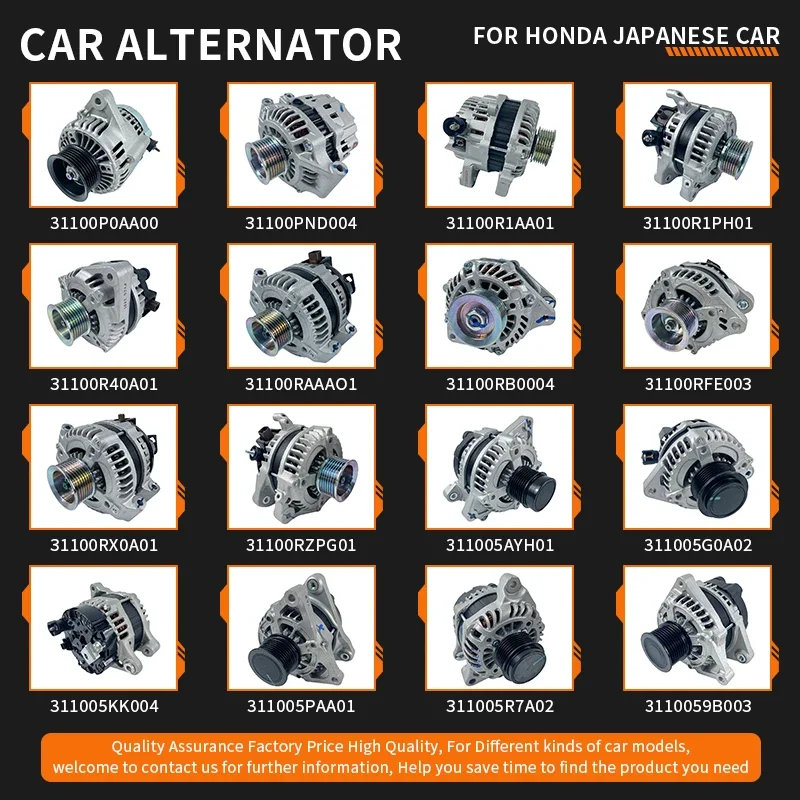 CAR ALTERNATOR

FOR HONDA JAPANESE CAR

31100P0AA00

31100PND004

31100R1AA01

31100R1PH01

31100R40A01

31100RAAAO1

31100RB0004

31100RFE003

31100RX0A01

31100RZPG01

311005AYH01

311005G0A02

311005KK004

311005PAA01

311005R7A02

3110059B003

Quality Assurance Factory Price High Quality, For Different kinds of car models, welcome to contact us for further information, Help you save time to find the product you need