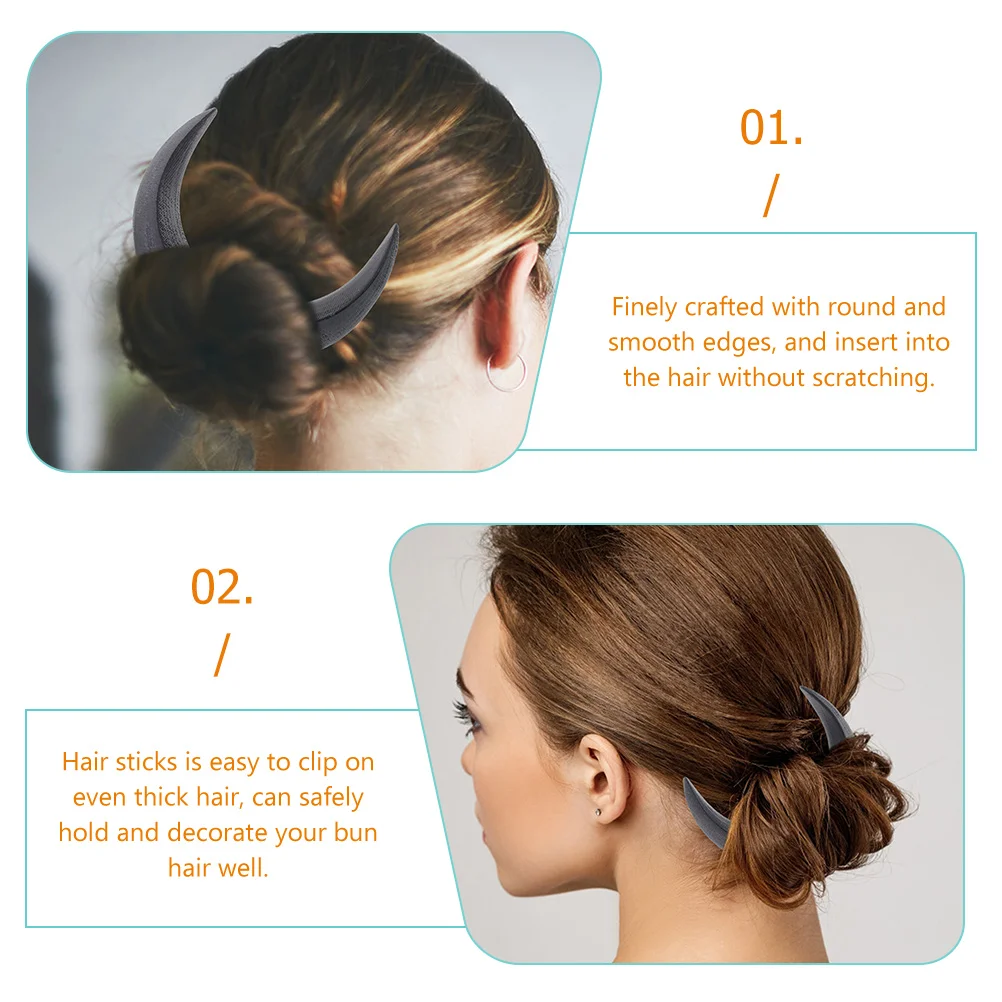 01.
/

Finely crafted with round and smooth edges, and insert into the hair without scratching.

02.
/

Hair sticks is easy to clip on even thick hair, can safely hold and decorate your bun hair well.