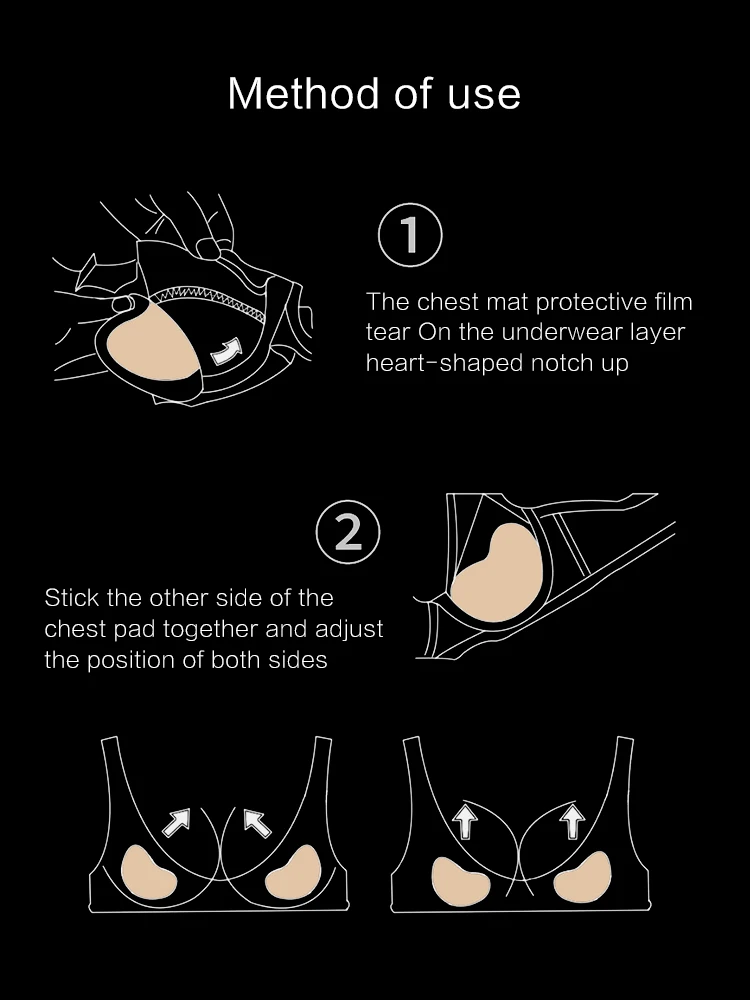 Method of use

1

The chest mat protective film tear On the underwear layer heart-shaped notch up

2

Stick the other side of the chest pad together and adjust the position of both sides