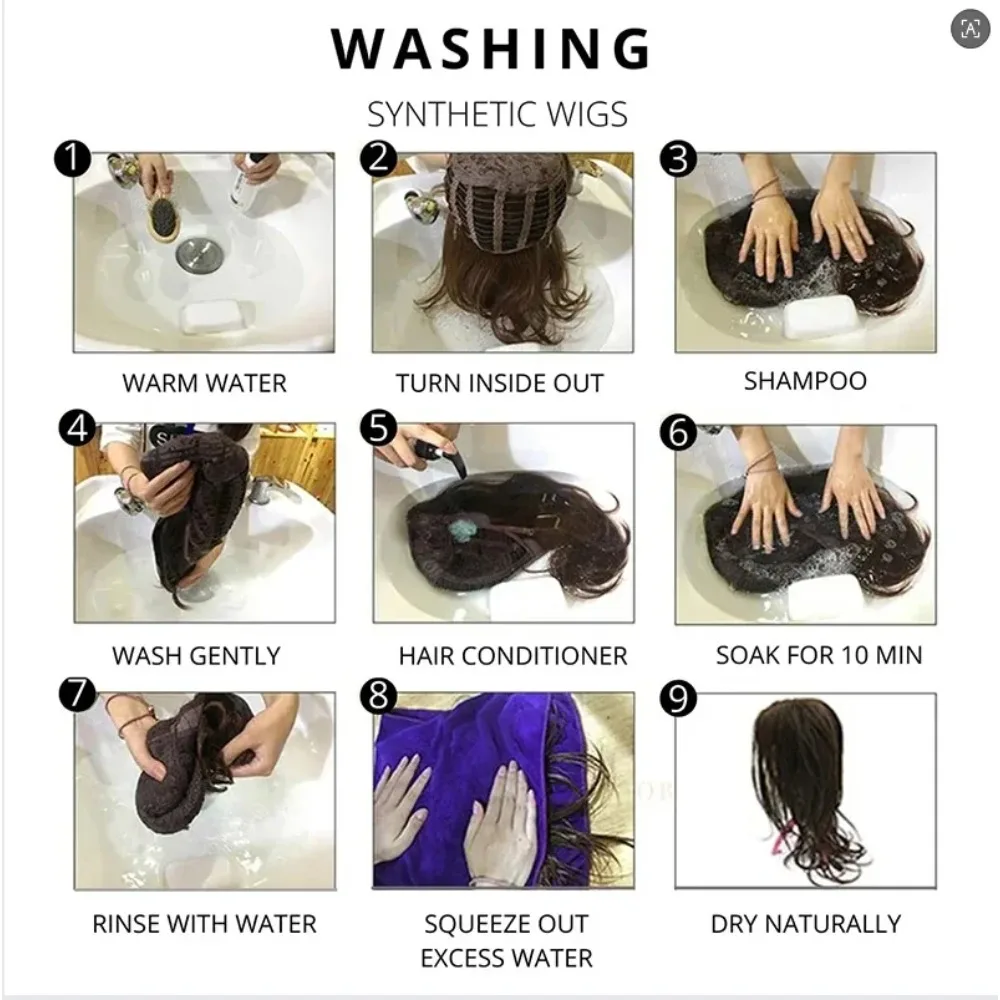 WASHING

SYNTHETIC WIGS

1
WARM WATER

2
TURN INSIDE OUT

3
SHAMPOO

4
WASH GENTLY

5
HAIR CONDITIONER

6
SOAK FOR 10 MIN

7
RINSE WITH WATER

8
SQUEEZE OUT EXCESS WATER

9
DRY NATURALLY