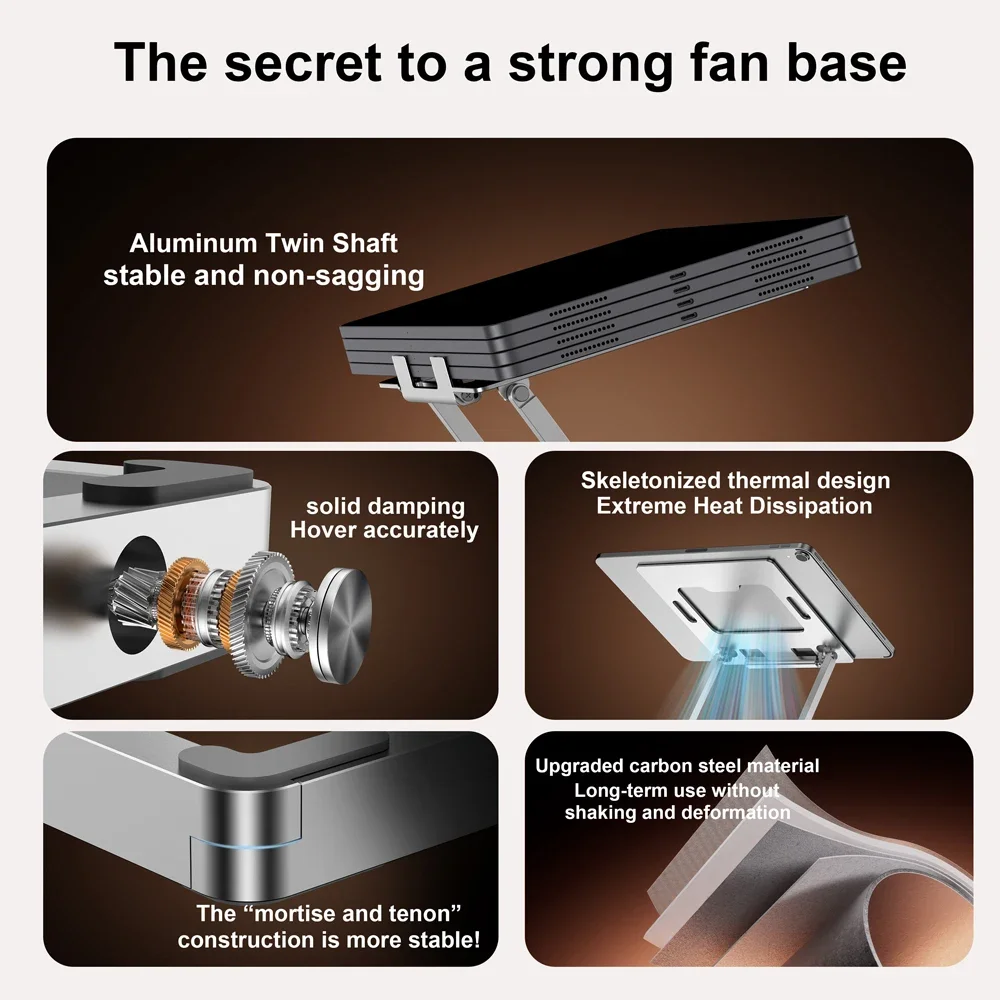 The secret to a strong fan base

Aluminum Twin Shaft
stable and non-sagging

solid damping
Hover accurately

Skeletonized thermal design
Extreme Heat Dissipation

The “mortise and tenon” construction is more stable!

Upgraded carbon steel material
Long-term use without shaking and deformation