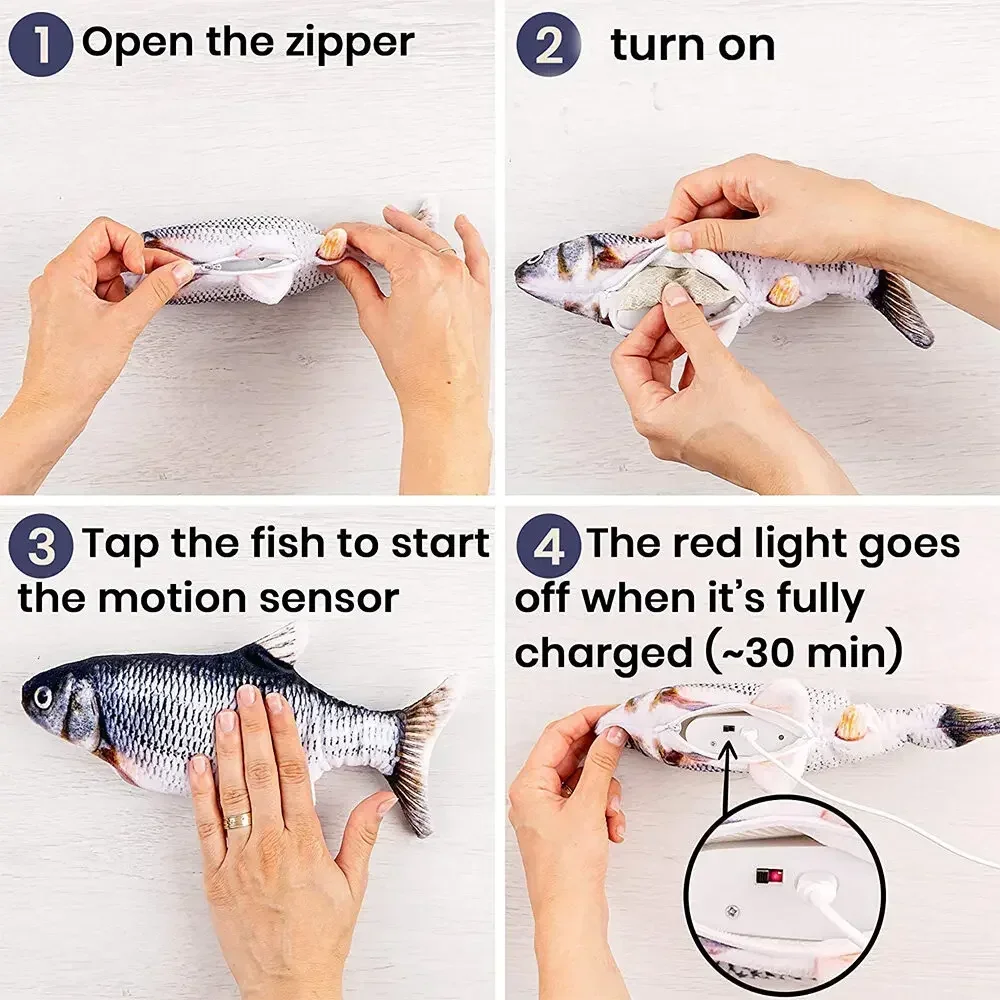 1 Open the zipper

2 turn on

3 Tap the fish to start the motion sensor

4 The red light goes off when it's fully charged (~30 min)