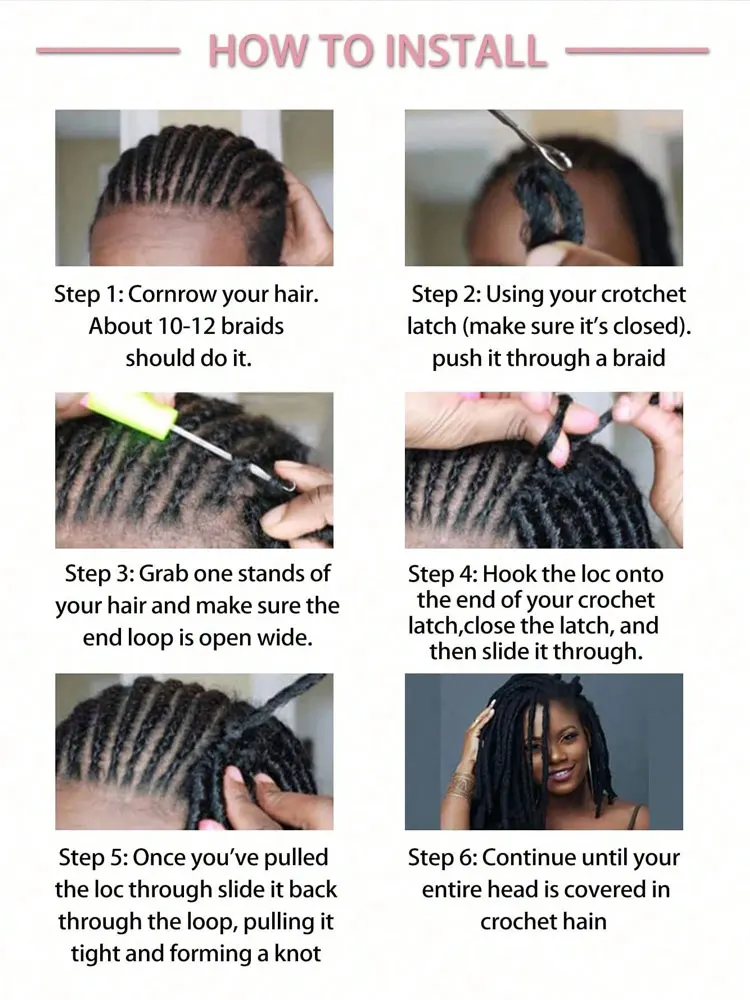 HOW TO INSTALL

Step 1: Cornrow your hair. About 10-12 braids should do it.

Step 2: Using your crotchet latch (make sure it's closed). push it through a braid

Step 3: Grab one stands of your hair and make sure the end loop is open wide.

Step 4: Hook the loc onto the end of your crochet latch,close the latch, and then slide it through.

Step 5: Once you've pulled the loc through slide it back through the loop, pulling it tight and forming a knot

Step 6: Continue until your entire head is covered in crochet hain