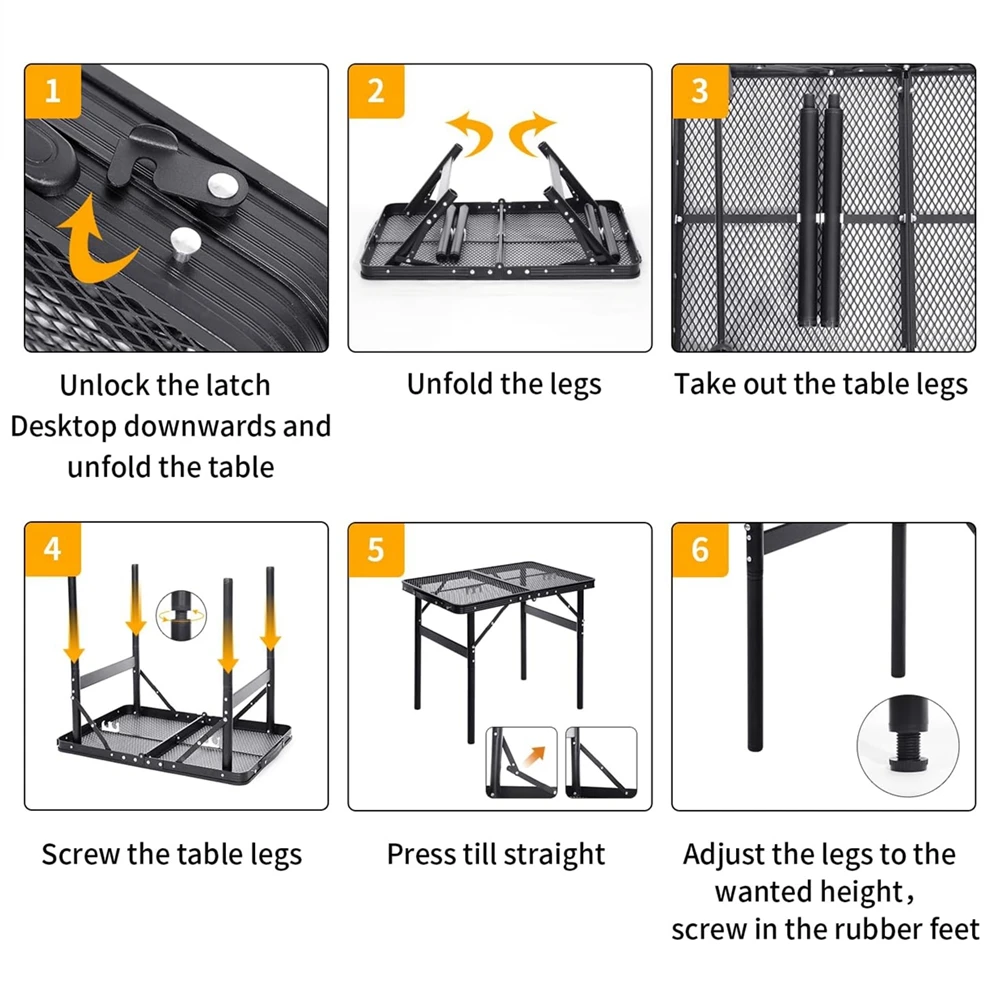 1

Unlock the latch
Desktop downwards and
unfold the table

2

Unfold the legs

3

Take out the table legs

4

Screw the table legs

5

Press till straight

6

Adjust the legs to the
wanted height，
screw in the rubber feet