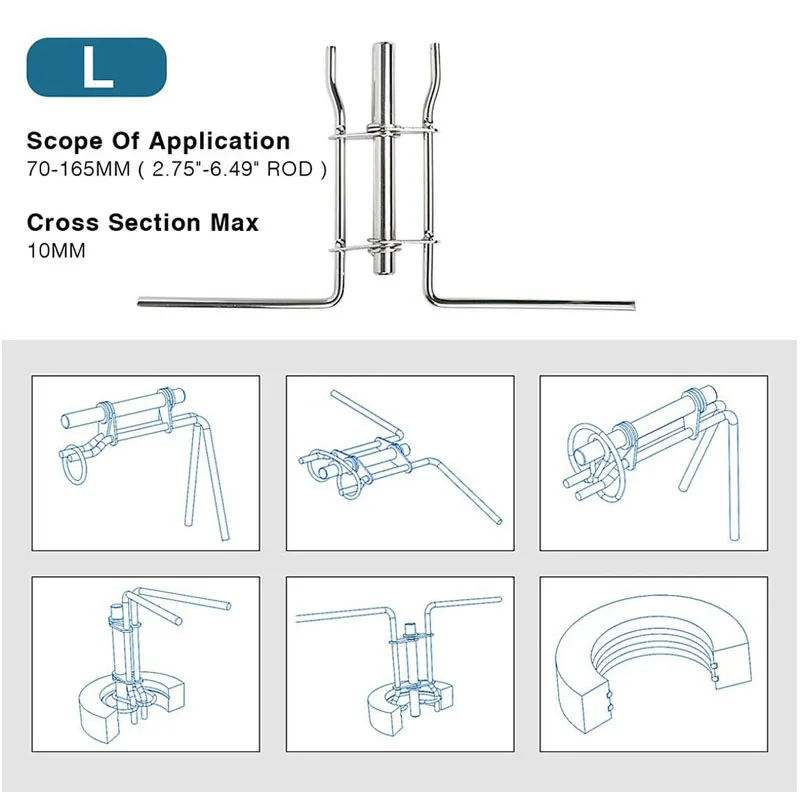 L

Scope Of Application
70-165MM ( 2.75"-6.49" ROD )

Cross Section Max
10MM