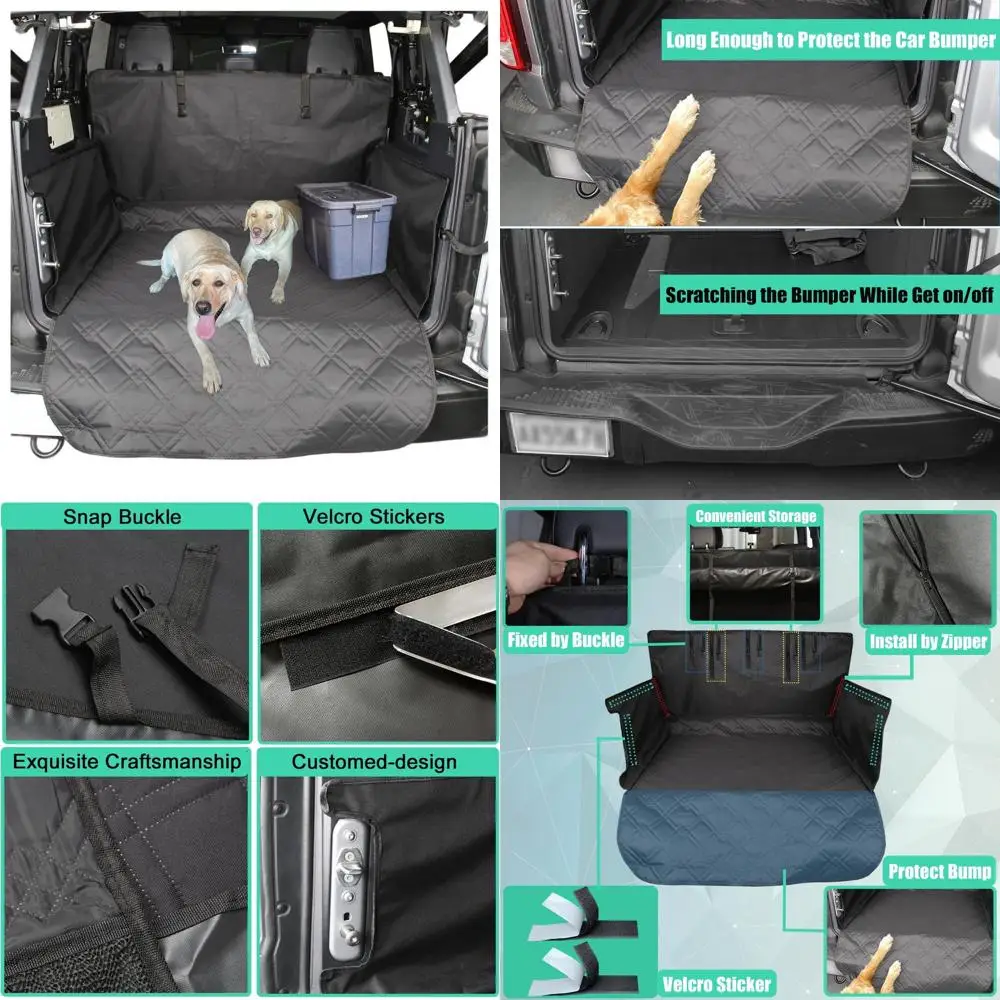 Long Enough to Protect the Car Bumper

Scratching the Bumper While Get on/off

Snap Buckle

Velcro Stickers

Exquisite Craftsmanship

Customed-design

Convenient Storage

Fixed by Buckle

Install by Zipper

Protect Bump

Velcro Sticker