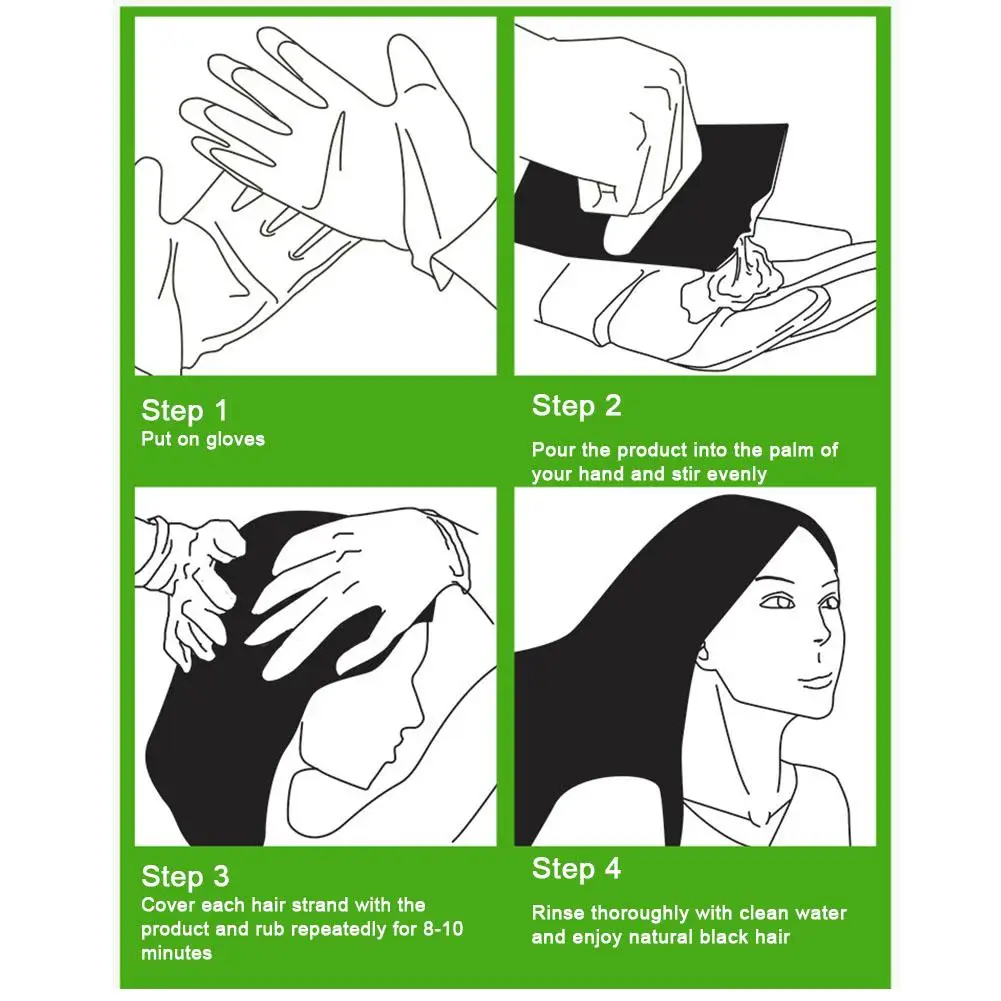 Step 1
Put on gloves

Step 2
Pour the product into the palm of your hand and stir evenly

Step 3
Cover each hair strand with the product and rub repeatedly for 8-10 minutes

Step 4
Rinse thoroughly with clean water and enjoy natural black hair