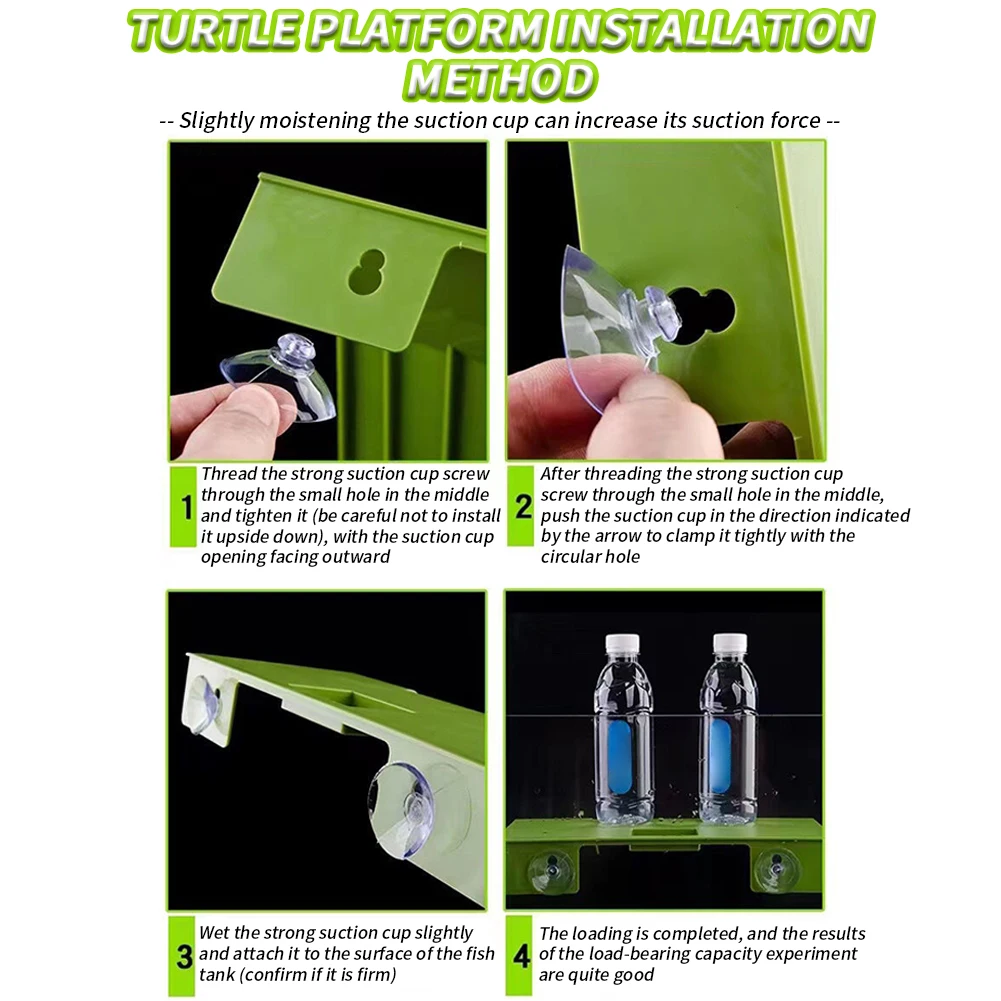 TURTLE PLATFORM INSTALLATION METHOD

-- Slightly moistening the suction cup can increase its suction force --

1 Thread the strong suction cup screw through the small hole in the middle and tighten it (be careful not to install it upside down), with the suction cup opening facing outward

2 After threading the strong suction cup screw through the small hole in the middle, push the suction cup in the direction indicated by the arrow to clamp it tightly with the circular hole

3 Wet the strong suction cup slightly and attach it to the surface of the fish tank (confirm if it is firm)

4 The loading is completed, and the results of the load-bearing capacity experiment are quite good