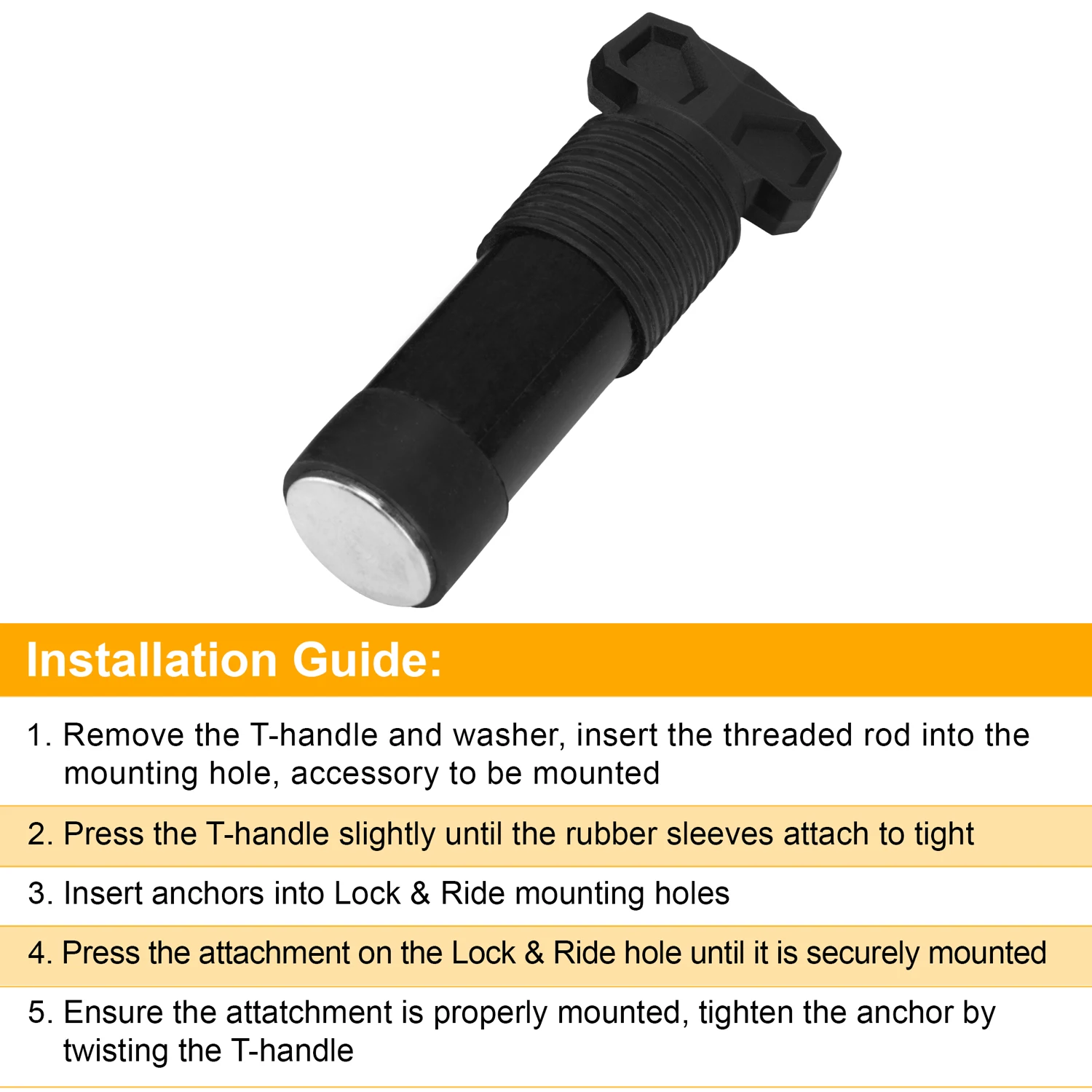 Installation Guide:

1. Remove the T-handle and washer, insert the threaded rod into the mounting hole, accessory to be mounted

2. Press the T-handle slightly until the rubber sleeves attach to tight

3. Insert anchors into Lock & Ride mounting holes

4. Press the attachment on the Lock & Ride hole until it is securely mounted

5. Ensure the attatchment is properly mounted, tighten the anchor by twisting the T-handle