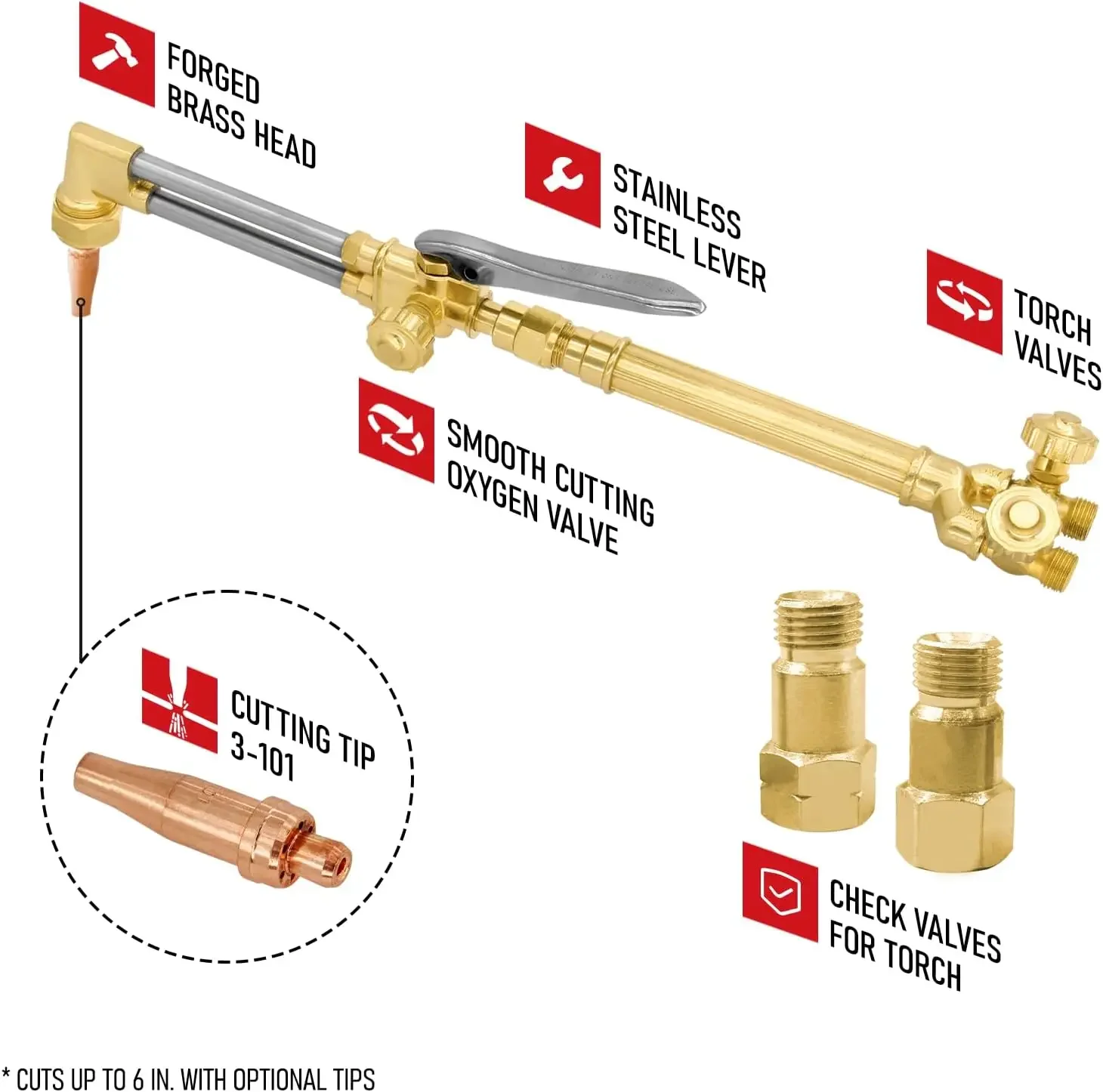 FORGED BRASS HEAD

STAINLESS STEEL LEVER

TORCH VALVES

SMOOTH CUTTING OXYGEN VALVE

CUTTING TIP 3-101

CHECK VALVES FOR TORCH

* CUTS UP TO 6 IN. WITH OPTIONAL TIPS