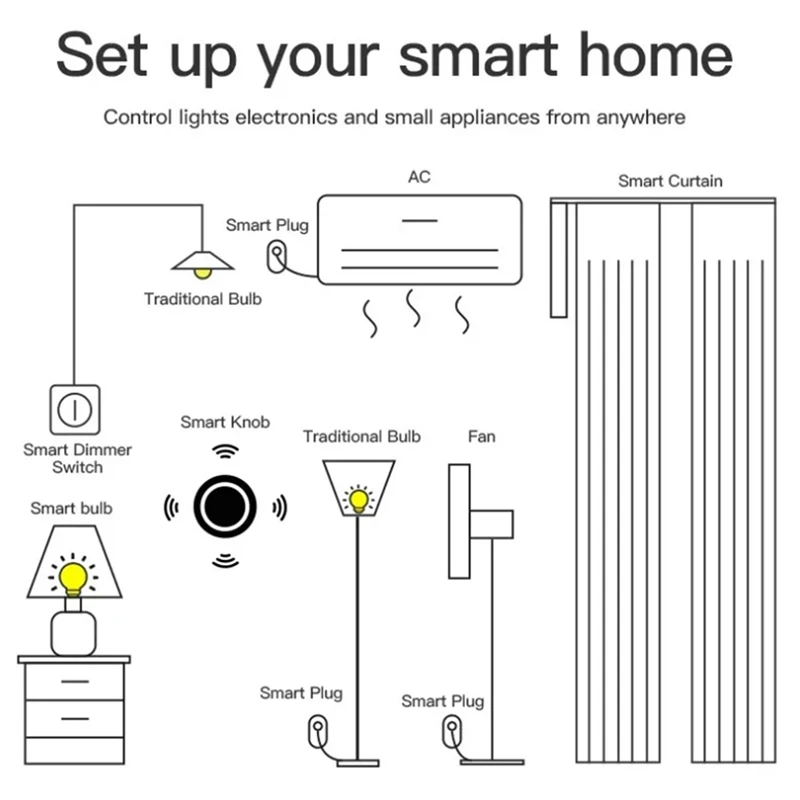 Set up your smart home

Control lights electronics and small appliances from anywhere

AC

Smart Curtain

Smart Plug

Traditional Bulb

Smart Dimmer Switch

Smart Knob

Traditional Bulb

Fan

Smart bulb

Smart Plug

Smart Plug