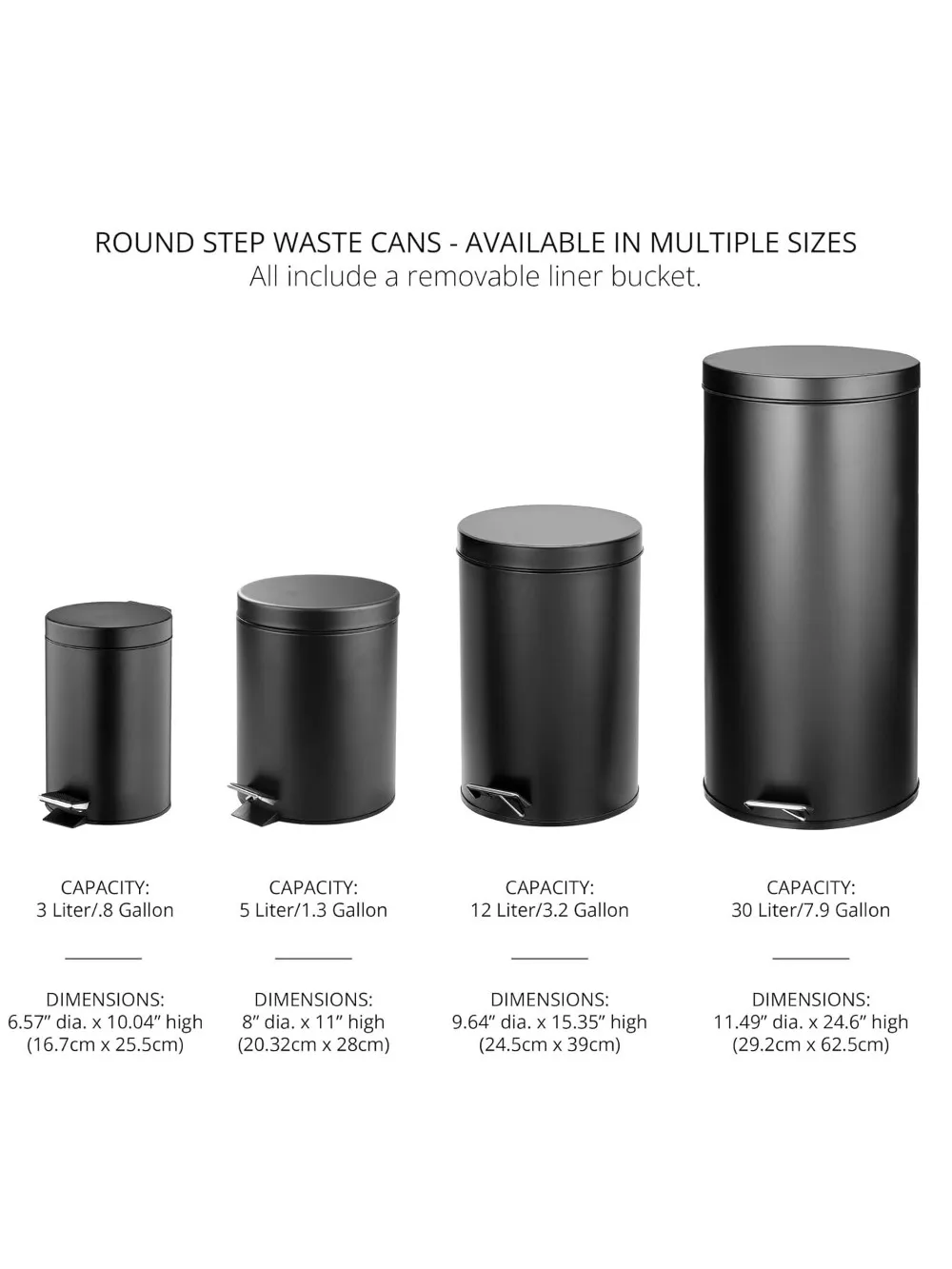 ROUND STEP WASTE CANS - AVAILABLE IN MULTIPLE SIZES
All include a removable liner bucket.

CAPACITY:
3 Liter/.8 Gallon

DIMENSIONS:
6.57” dia. x 10.04” high
(16.7cm x 25.5cm)

CAPACITY:
5 Liter/1.3 Gallon

DIMENSIONS:
8” dia. x 11” high
(20.32cm x 28cm)

CAPACITY:
12 Liter/3.2 Gallon

DIMENSIONS:
9.64” dia. x 15.35” high
(24.5cm x 39cm)

CAPACITY:
30 Liter/7.9 Gallon

DIMENSIONS:
11.49” dia. x 24.6” high
(29.2cm x 62.5cm)