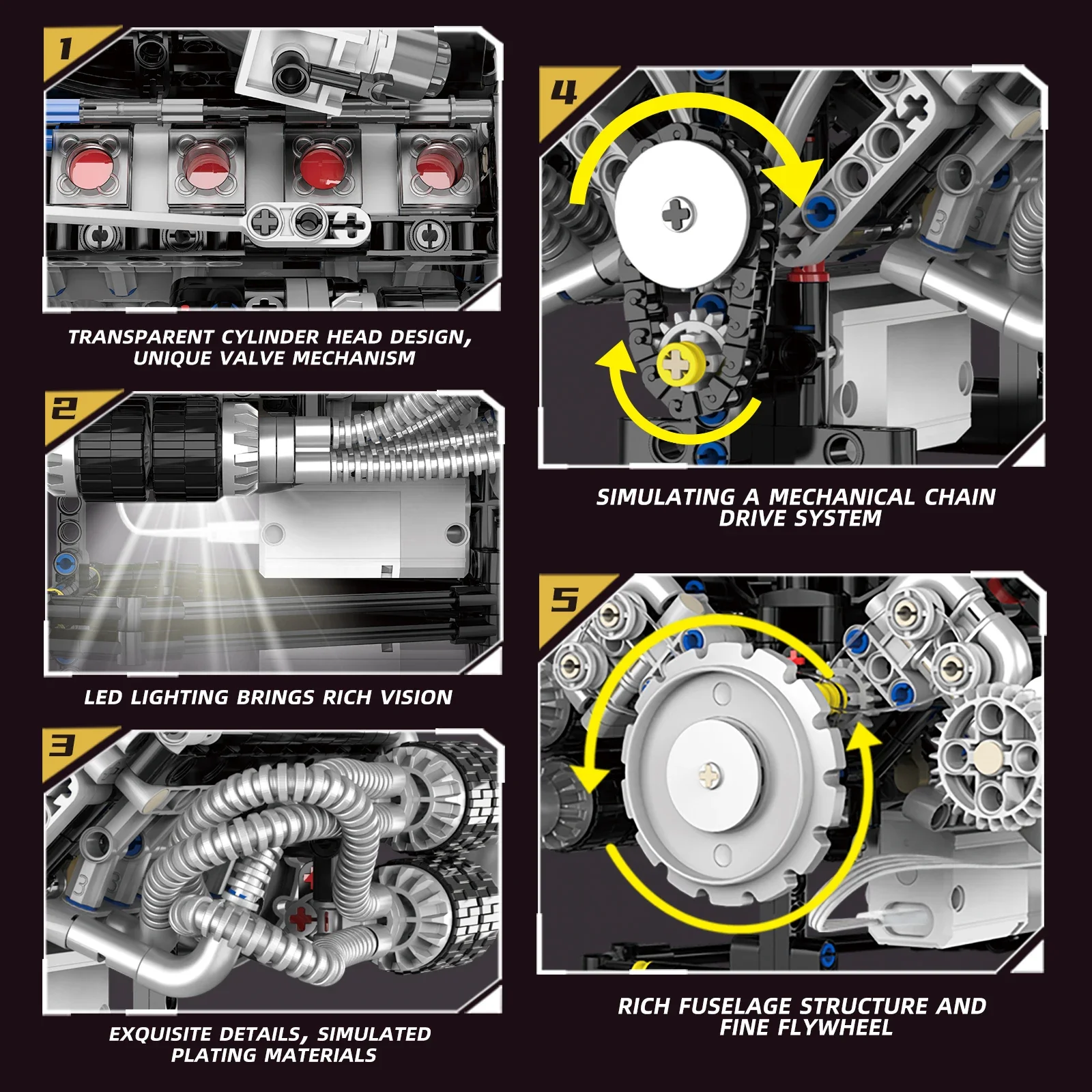 1

TRANSPARENT CYLINDER HEAD DESIGN, UNIQUE VALVE MECHANISM

2

LED LIGHTING BRINGS RICH VISION

3

EXQUISITE DETAILS, SIMULATED PLATING MATERIALS

4

SIMULATING A MECHANICAL CHAIN DRIVE SYSTEM

5

RICH FUSELAGE STRUCTURE AND FINE FLYWHEEL