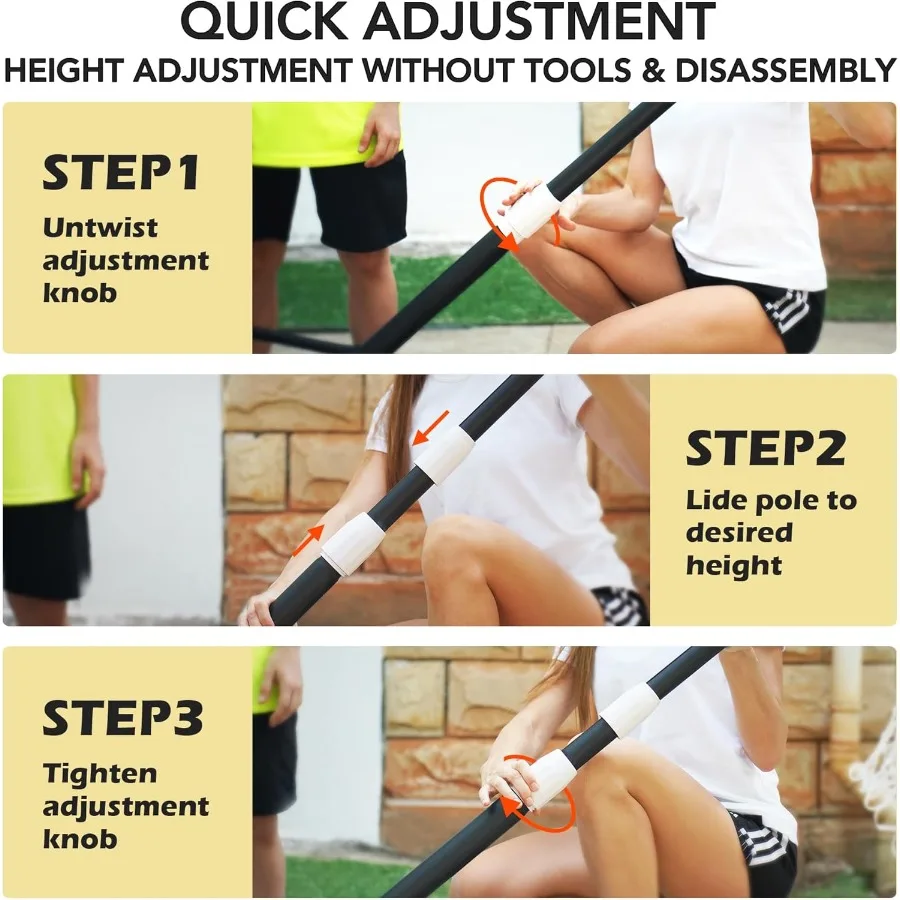 QUICK ADJUSTMENT
HEIGHT ADJUSTMENT WITHOUT TOOLS & DISASSEMBLY

STEP1
Untwist adjustment knob

STEP2
Lide pole to desired height

STEP3
Tighten adjustment knob