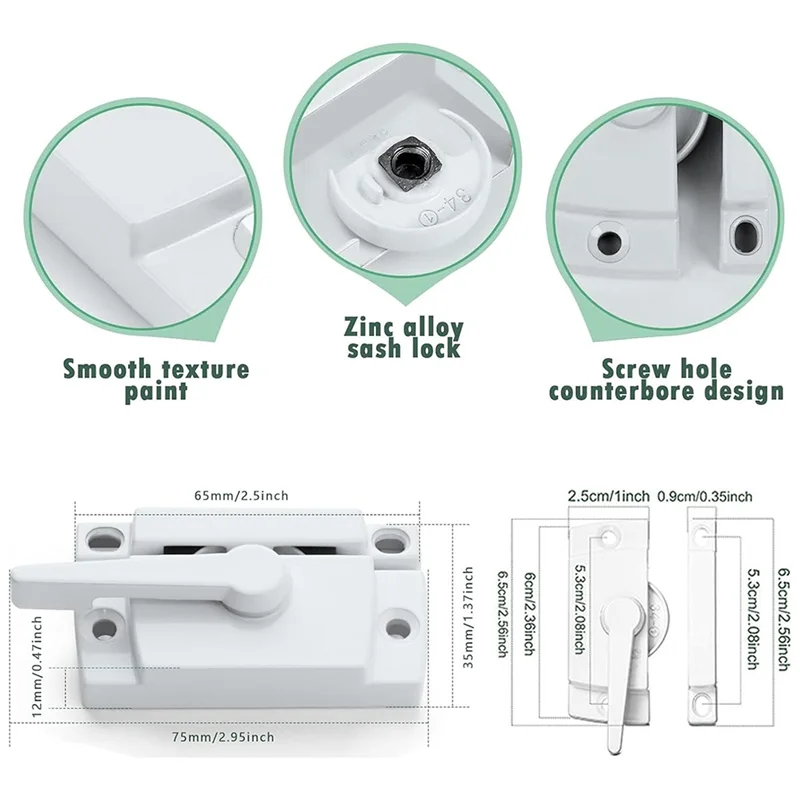 34-4

Smooth texture paint

Zinc alloy sash lock

Screw hole counterbore design

65mm/2.5inch

35mm/1.37inch

12mm/0.47inch

75mm/2.95inch

2.5cm/1inch

0.9cm/0.35inch

6.5cm/2.56inch

6cm/2.36inch

5.3cm/2.08inch

5.3cm/2.08inch

6.5cm/2.56inch