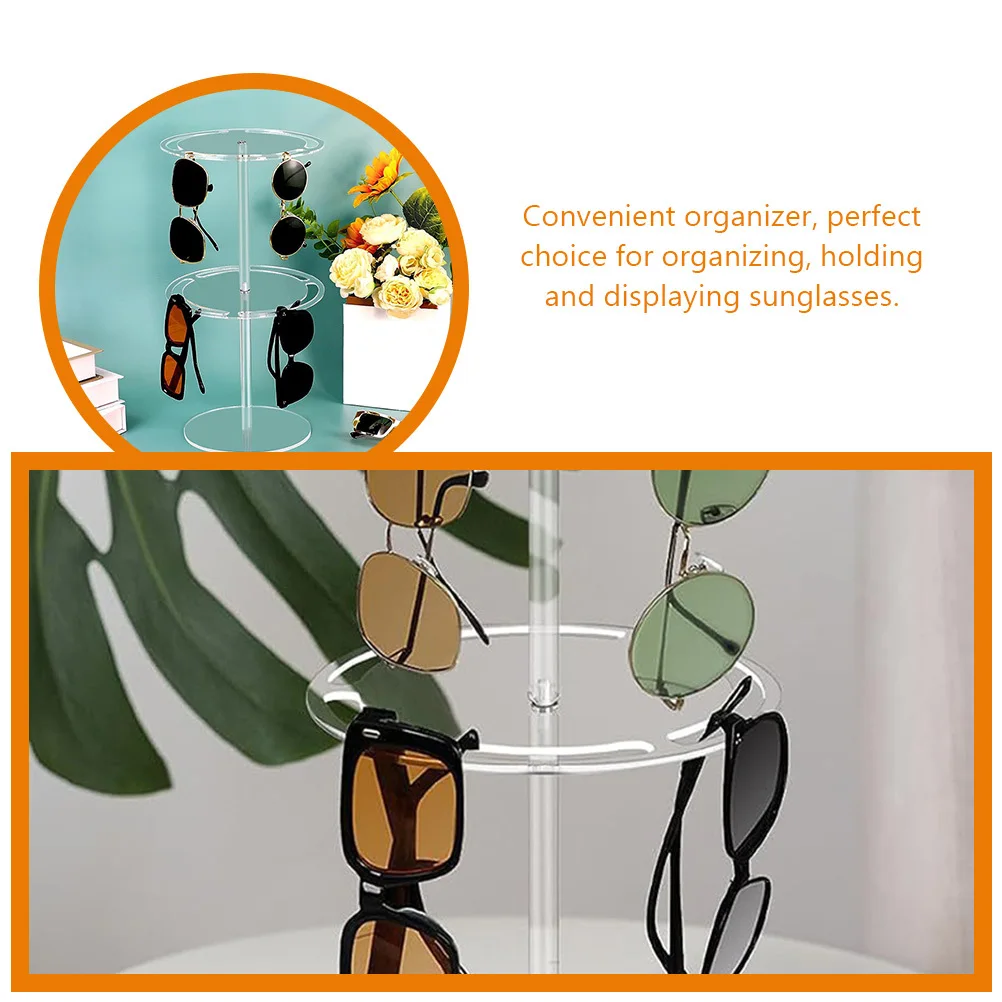 Convenient organizer, perfect choice for organizing, holding and displaying sunglasses.