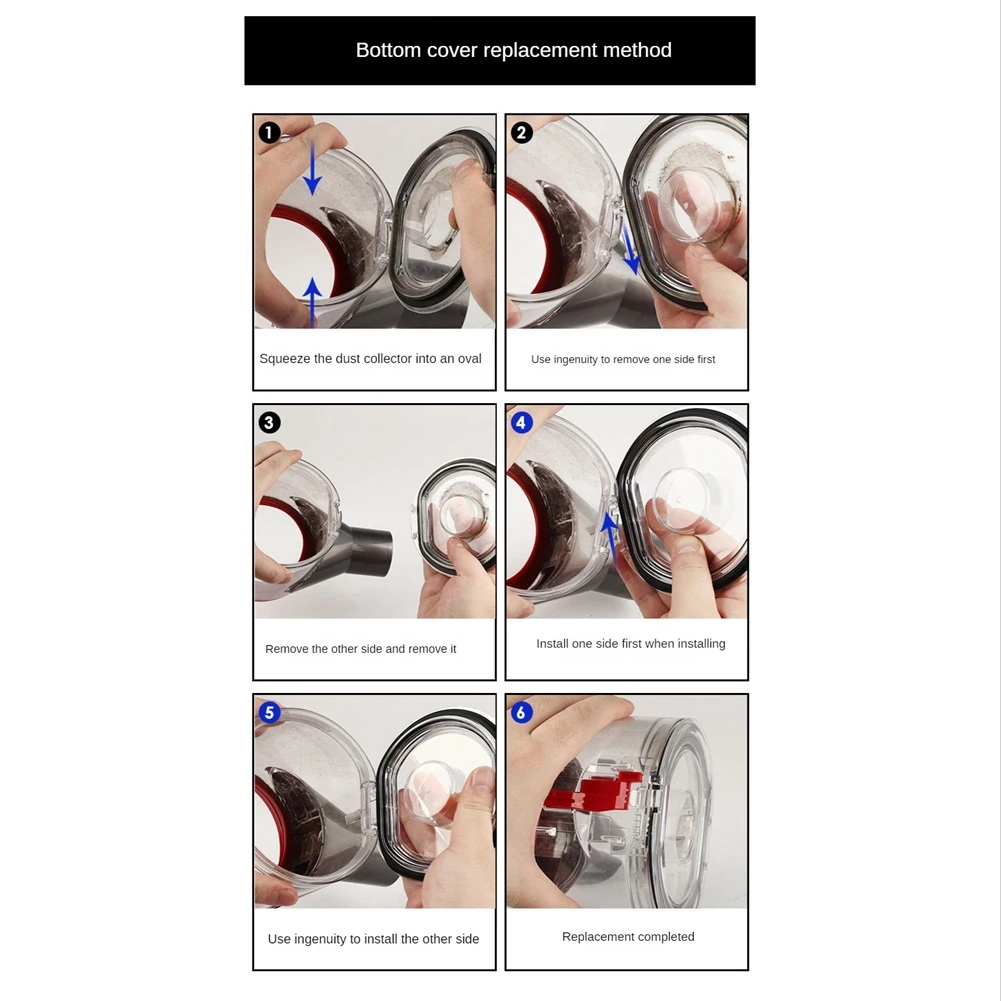 Bottom cover replacement method

1

Squeeze the dust collector into an oval

2

Use ingenuity to remove one side first

3

Remove the other side and remove it

4

Install one side first when installing

5

Use ingenuity to install the other side

6

Replacement completed