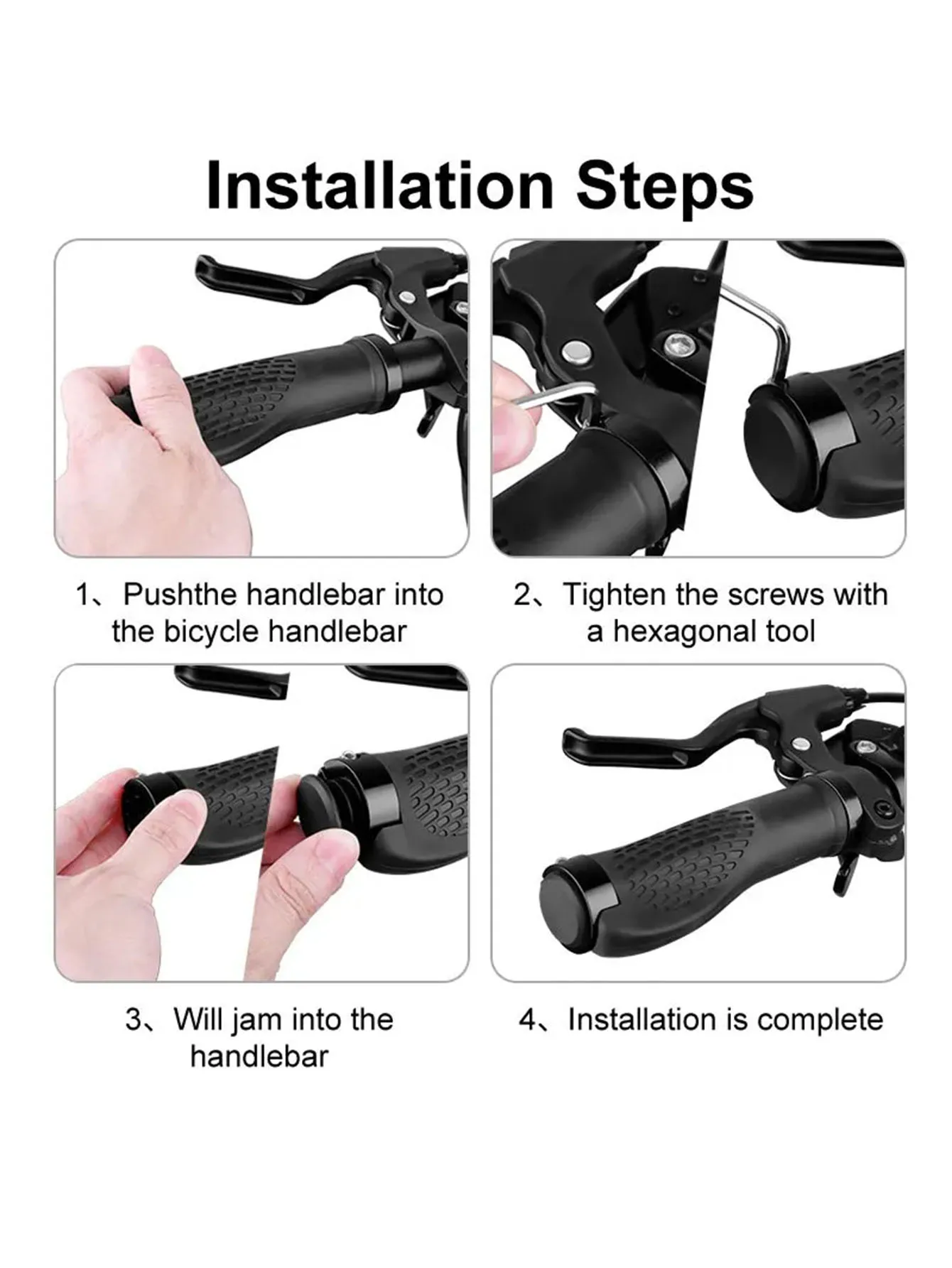 Installation Steps

1、Pushthe handlebar into the bicycle handlebar

2、Tighten the screws with a hexagonal tool

3、Will jam into the handlebar

4、Installation is complete