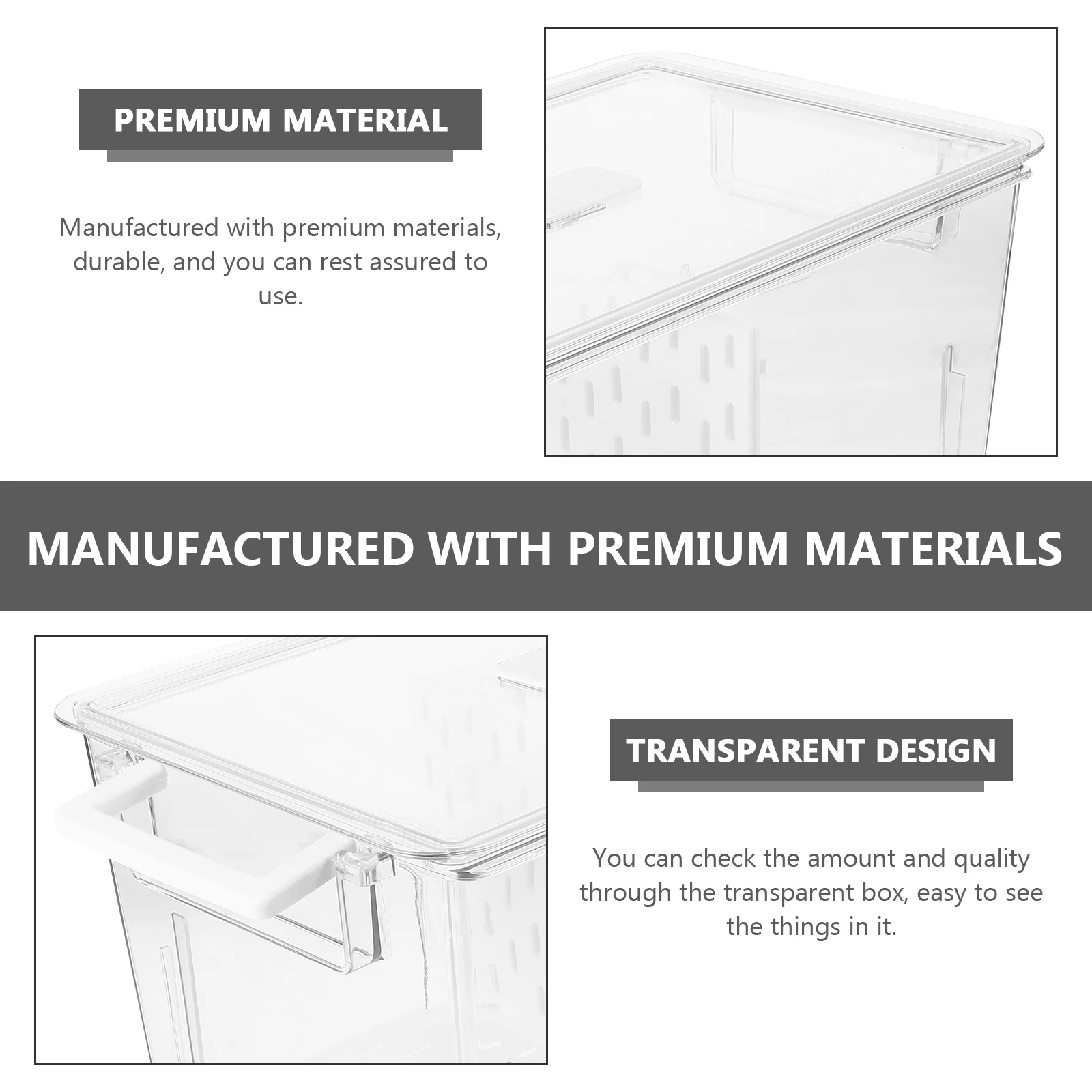 PREMIUM MATERIAL

Manufactured with premium materials, durable, and you can rest assured to use.

MANUFACTURED WITH PREMIUM MATERIALS

TRANSPARENT DESIGN

You can check the amount and quality through the transparent box, easy to see the things in it.