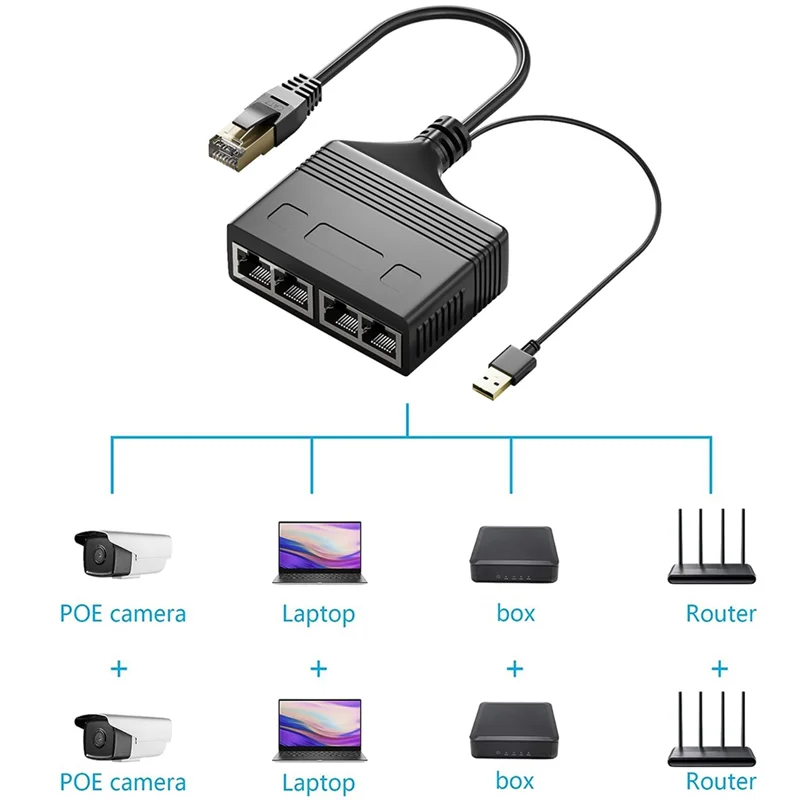 POE camera

Laptop

box

Router

+

+

+

+

POE camera

Laptop

box

Router