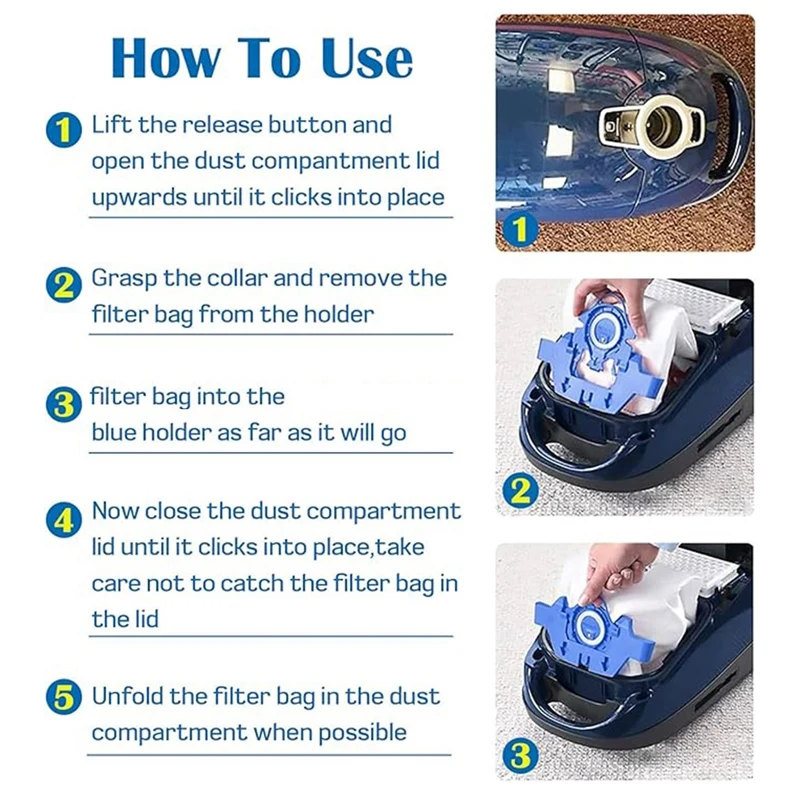 How To Use

1 Lift the release button and open the dust compantment lid upwards until it clicks into place

2 Grasp the collar and remove the filter bag from the holder

3 filter bag into the blue holder as far as it will go

4 Now close the dust compartment lid until it clicks into place,take care not to catch the filter bag in the lid

5 Unfold the filter bag in the dust compartment when possible

1

2

3