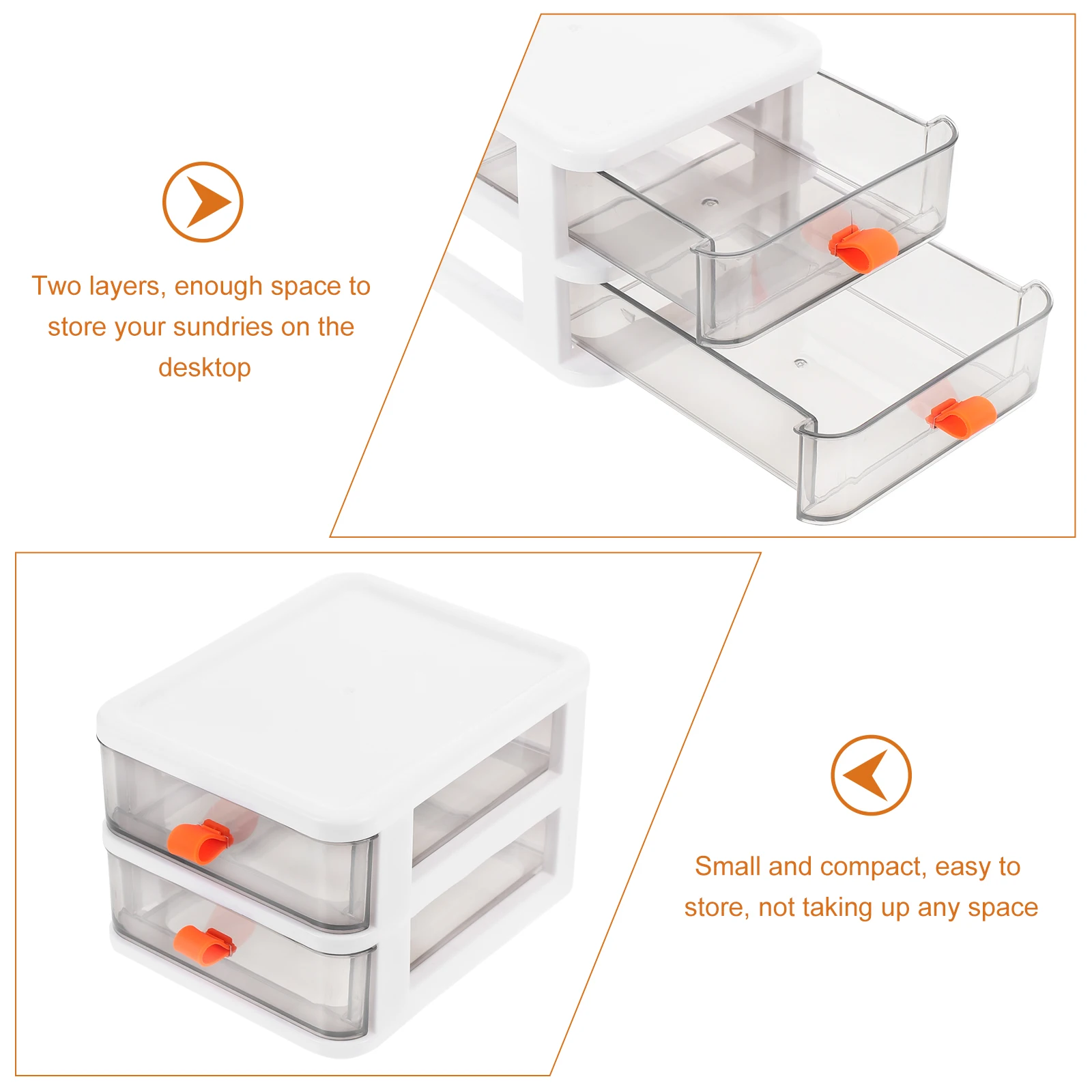 Two layers, enough space to store your sundries on the desktop

Small and compact, easy to store, not taking up any space