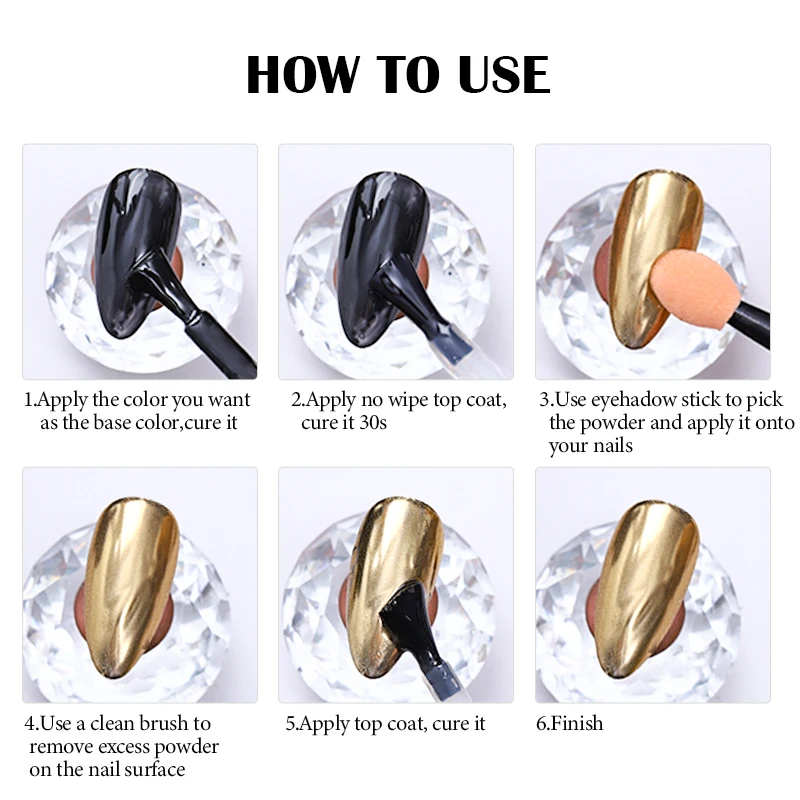 HOW TO USE

1.Apply the color you want as the base color,cure it

2.Apply no wipe top coat, cure it 30s

3.Use eyehadow stick to pick the powder and apply it onto your nails

4.Use a clean brush to remove excess powder on the nail surface

5.Apply top coat, cure it

6.Finish