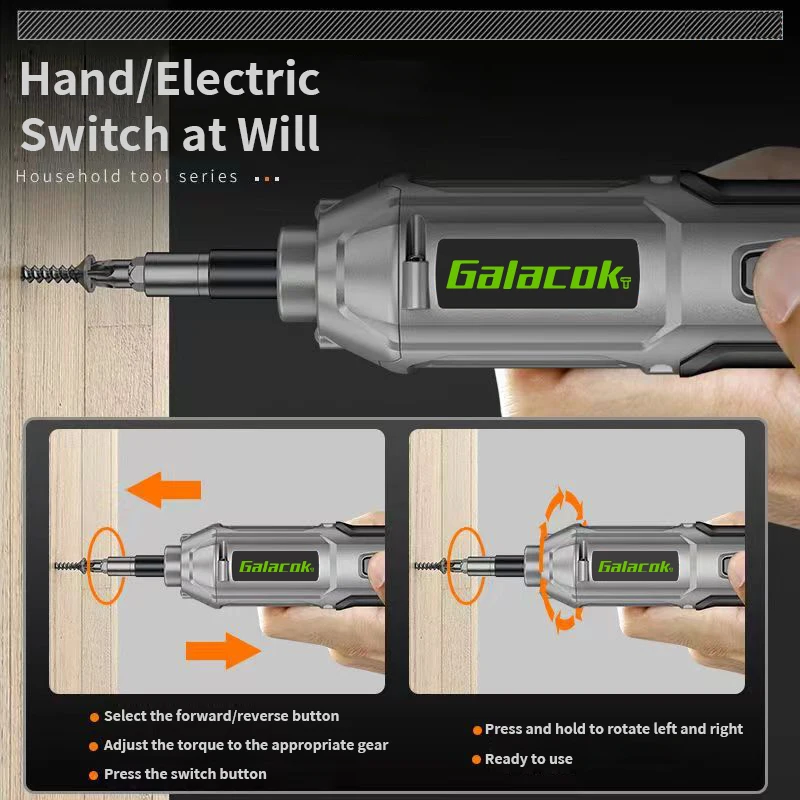 Hand/Electric Switch at Will

Household tool series

Galacok

Galacok

Galacok

Select the forward/reverse button

Adjust the torque to the appropriate gear

Press the switch button

Press and hold to rotate left and right

Ready to use