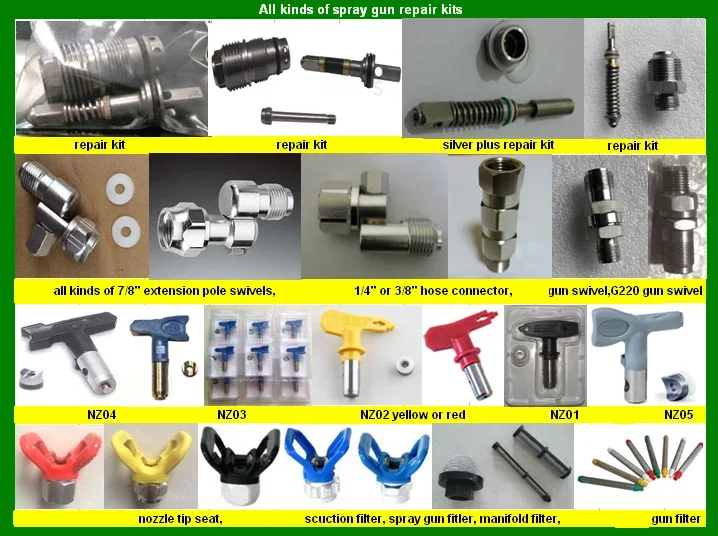 All kinds of spray gun repair kits

repair kit

repair kit

silver plus repair kit

repair kit

all kinds of 7/8" extension pole swivels,

1/4" or 3/8" hose connector,

gun swivel,G220 gun swivel

NZ04

NZ03

NZ02 yellow or red

NZ01

NZ05

nozzle tip seat,

scuction filter, spray gun fitler, manifold filter,

gun filter