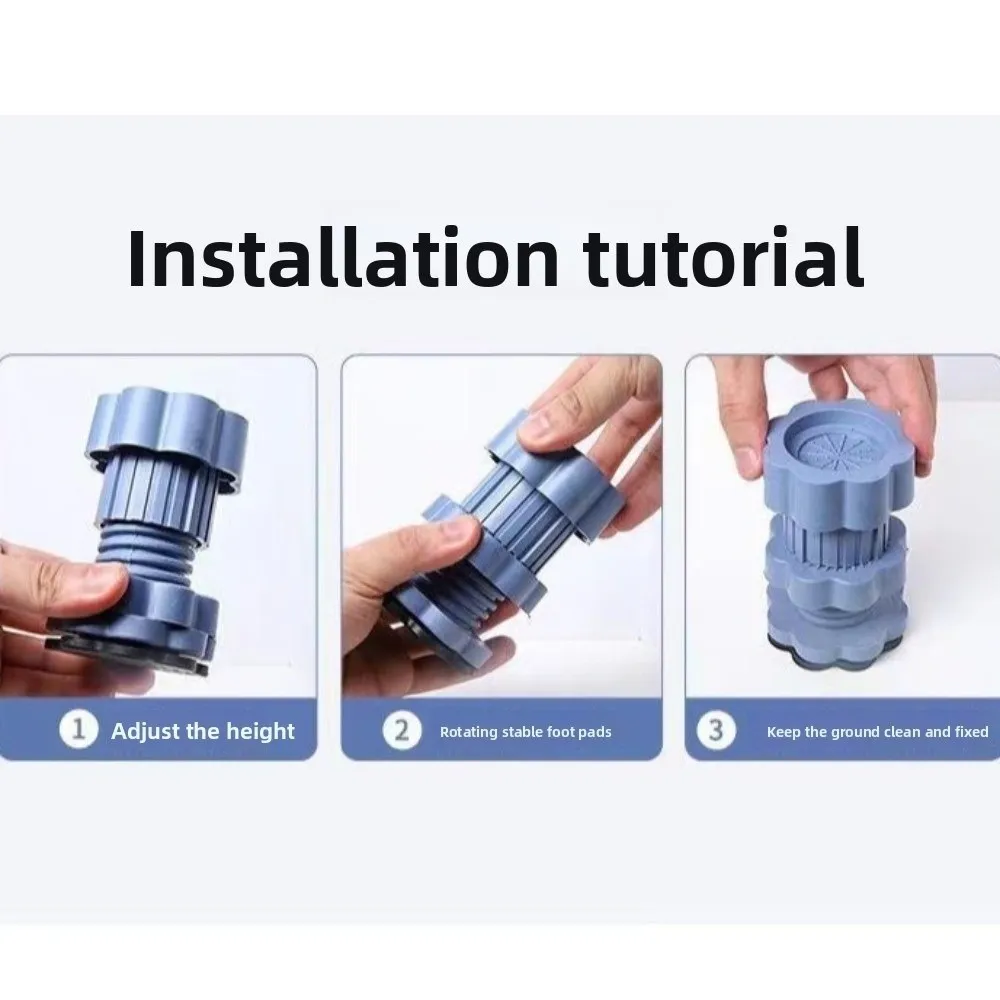 Installation tutorial

1 Adjust the height

2 Rotating stable foot pads

3 Keep the ground clean and fixed