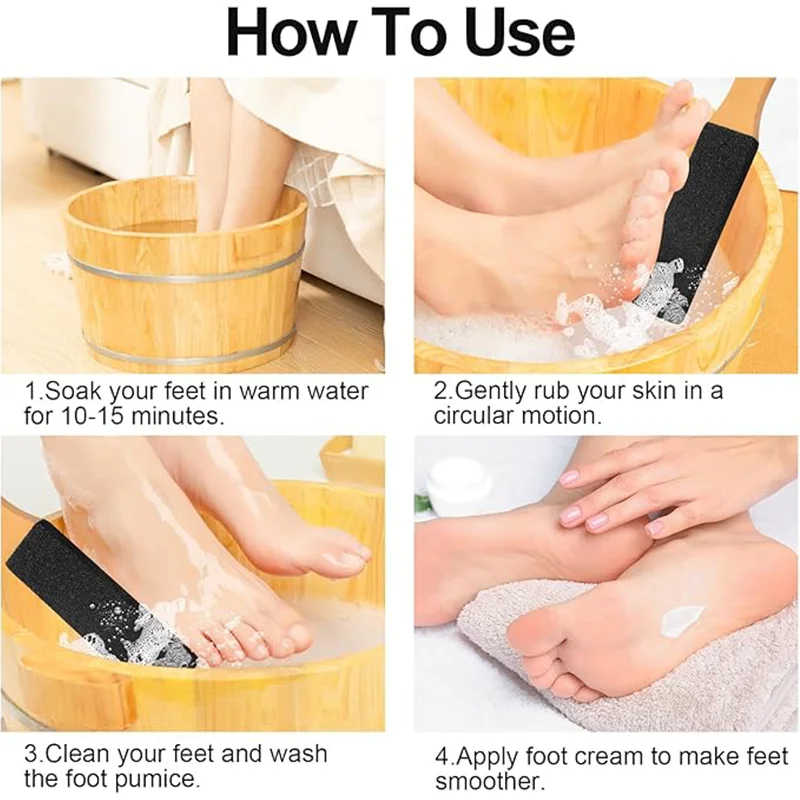 How To Use

1.Soak your feet in warm water for 10-15 minutes.

2.Gently rub your skin in a circular motion.

3.Clean your feet and wash the foot pumice.

4.Apply foot cream to make feet smoother.