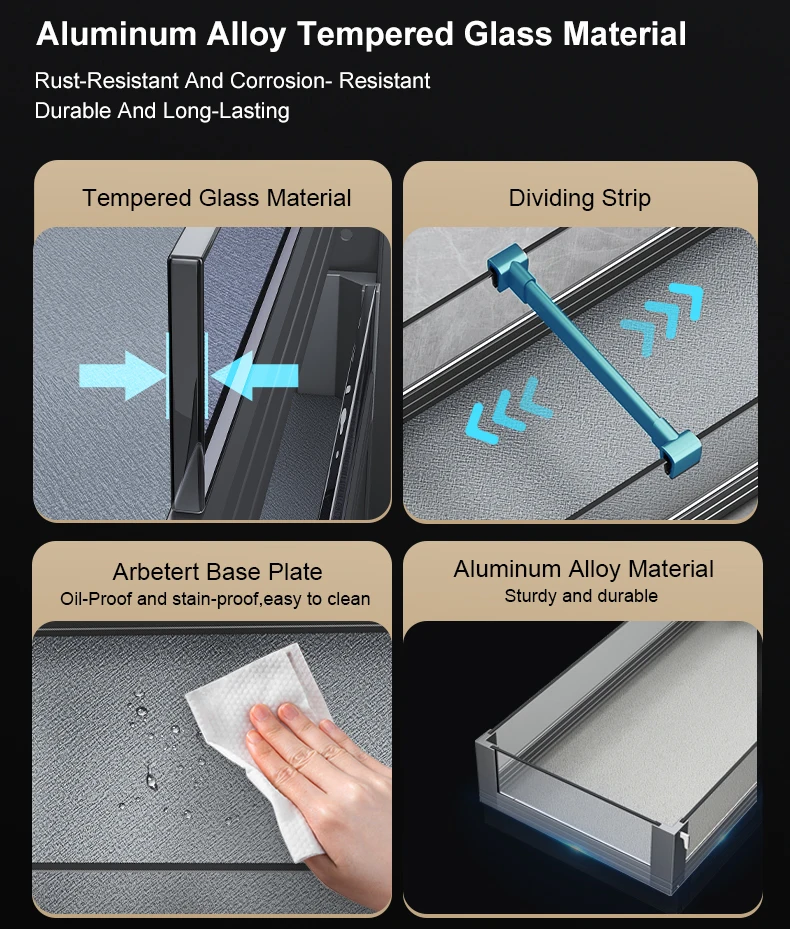 Aluminum Alloy Tempered Glass Material

Rust-Resistant And Corrosion- Resistant
Durable And Long-Lasting

Tempered Glass Material

Dividing Strip

Arbetert Base Plate
Oil-Proof and stain-proof,easy to clean

Aluminum Alloy Material
Sturdy and durable