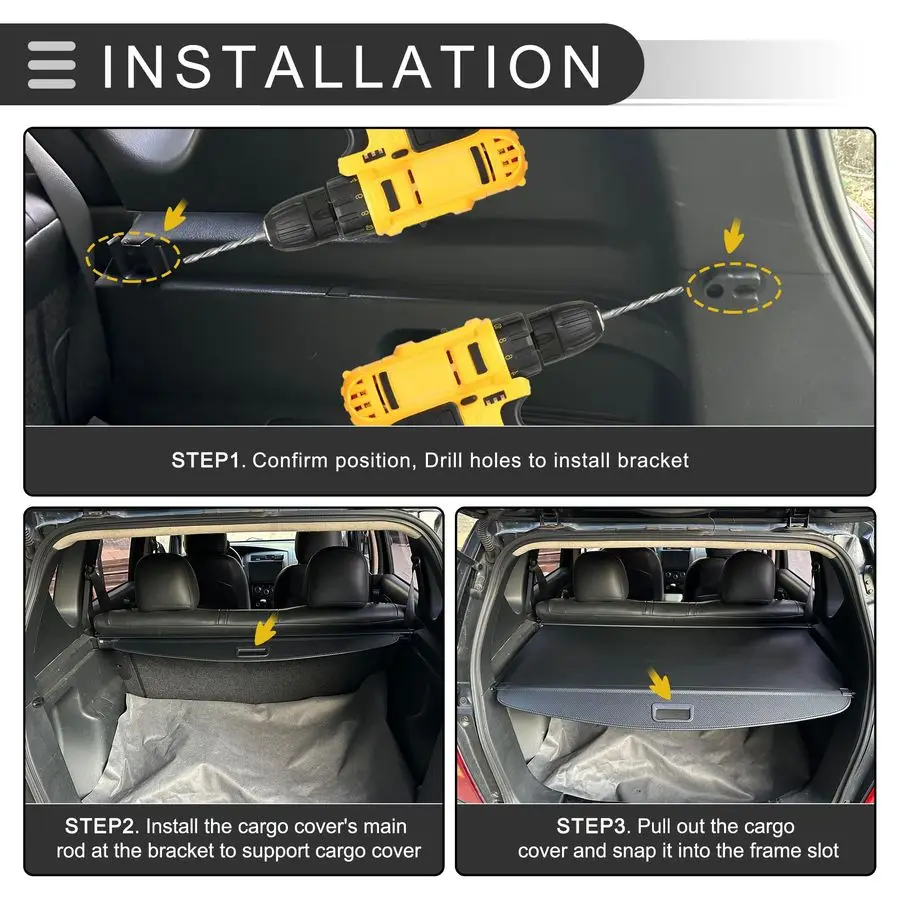 INSTALLATION

STEP1. Confirm position, Drill holes to install bracket

STEP2. Install the cargo cover's main rod at the bracket to support cargo cover

STEP3. Pull out the cargo cover and snap it into the frame slot