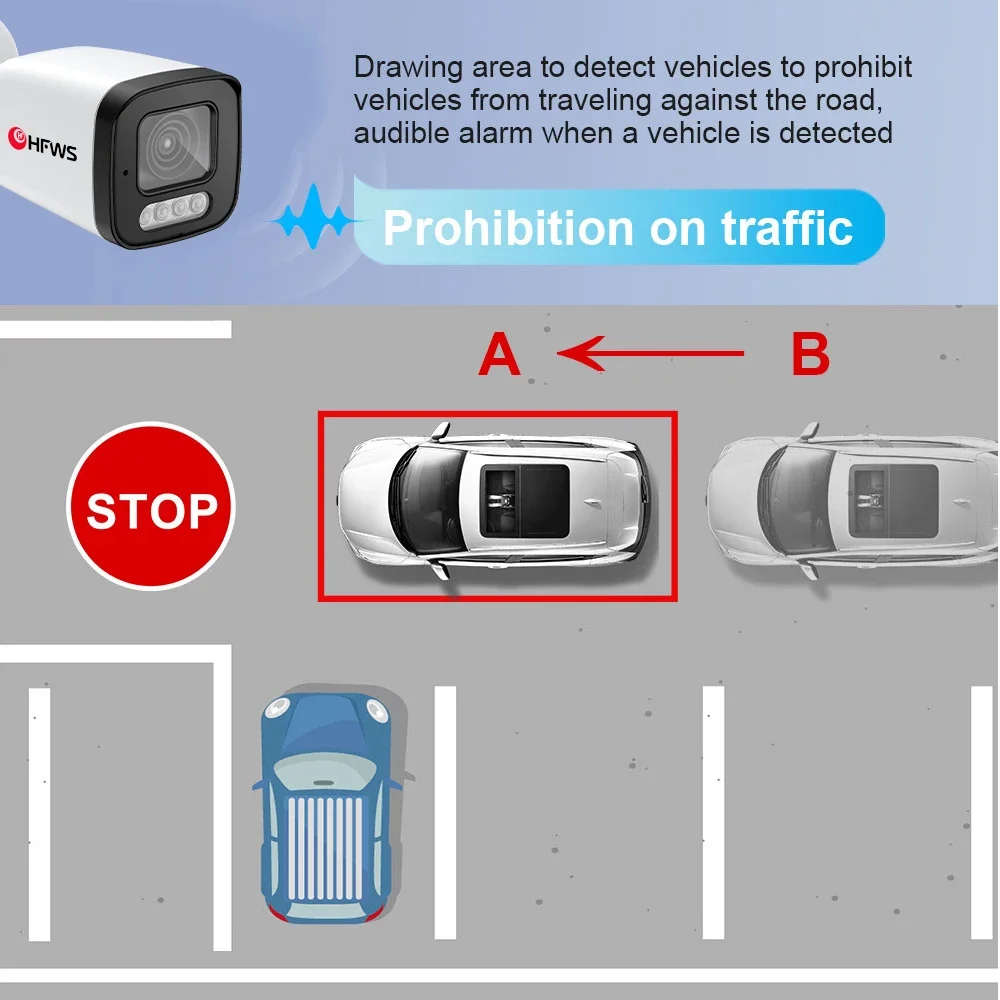 HFWS

Drawing area to detect vehicles to prohibit vehicles from traveling against the road, audible alarm when a vehicle is detected

Prohibition on traffic

A

B

STOP