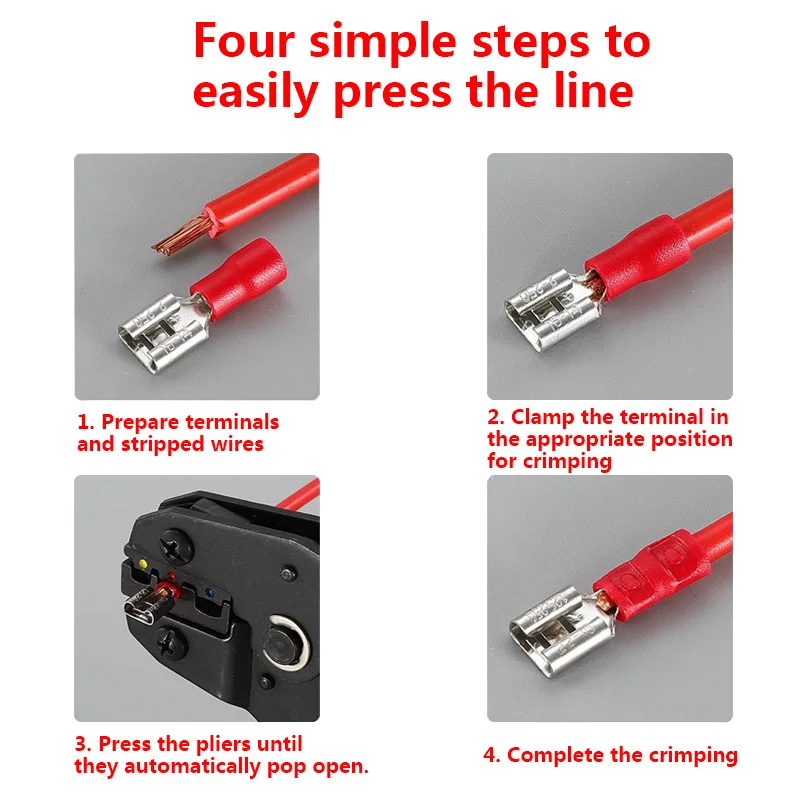 Four simple steps to easily press the line

1. Prepare terminals and stripped wires

2. Clamp the terminal in the appropriate position for crimping

3. Press the pliers until they automatically pop open.

4. Complete the crimping